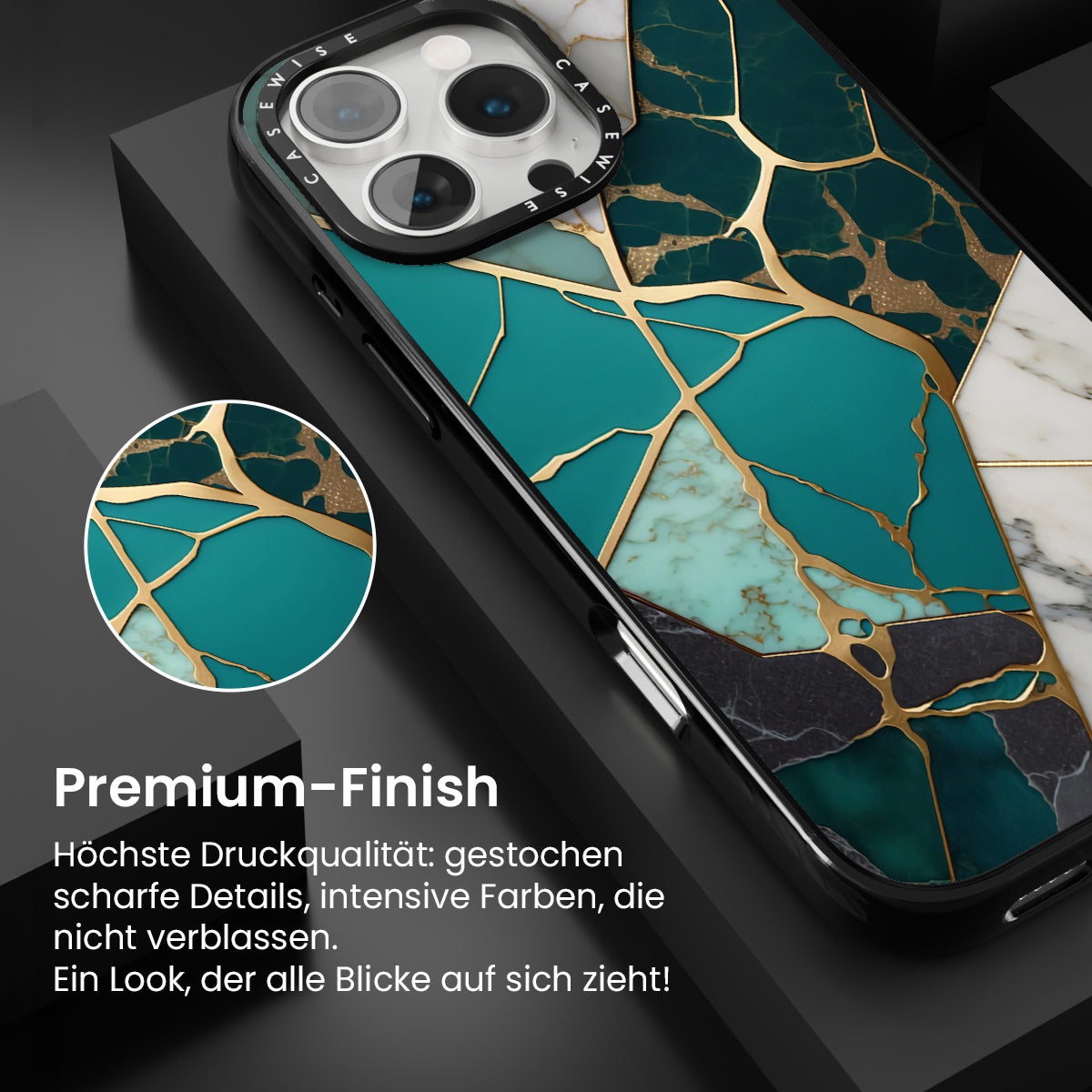 CASEWISE CASEWISE

Premium-Finish

Höchste Druckqualität: gestochen scharfe Details, intensive Farben, die nicht verblassen.
Ein Look, der alle Blicke auf sich zieht!