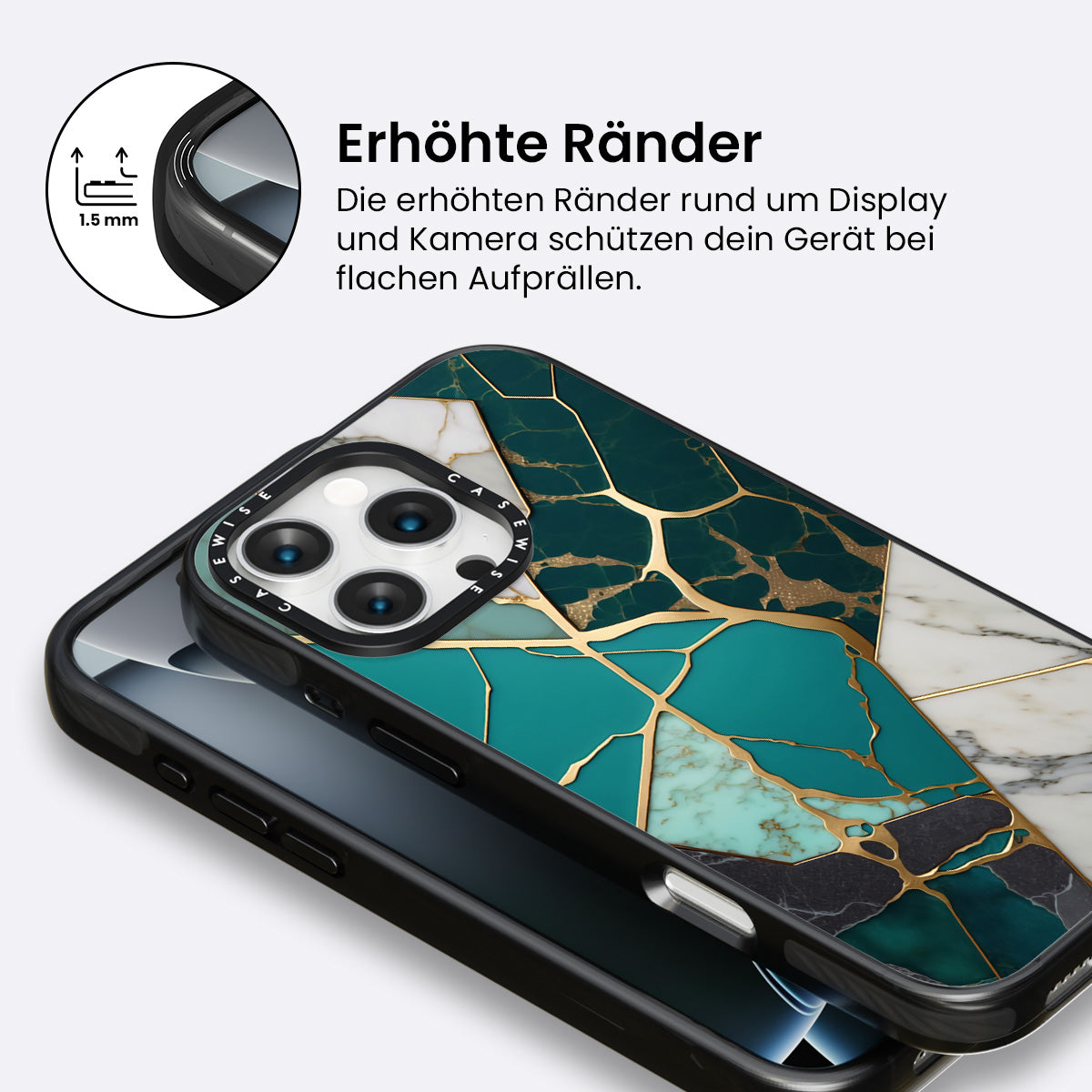 1.5 mm

Erhöhte Ränder

Die erhöhten Ränder rund um Display und Kamera schützen dein Gerät bei flachen Aufprällen.

CASEWISE CASEWISE