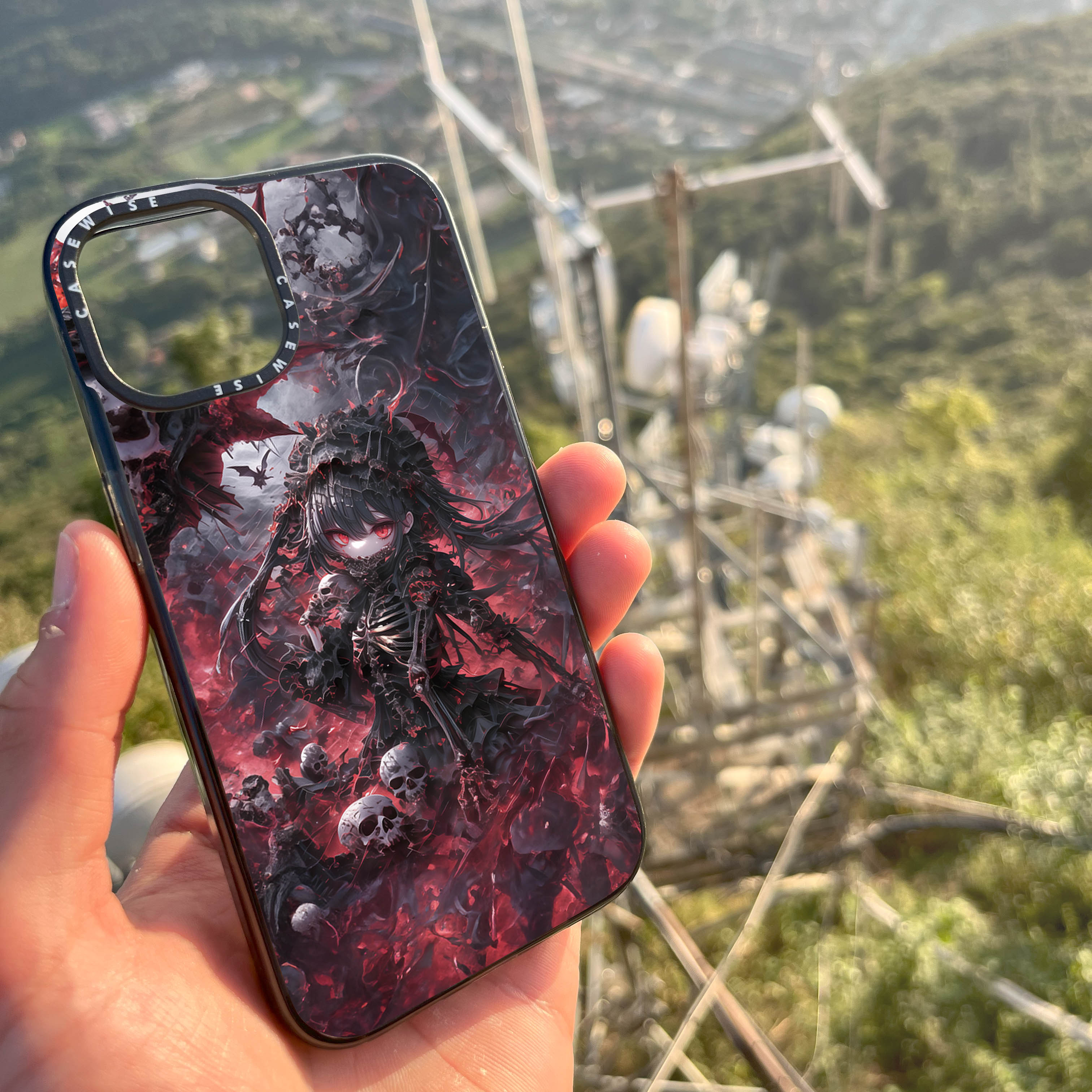 CASEWISE CASEWISE