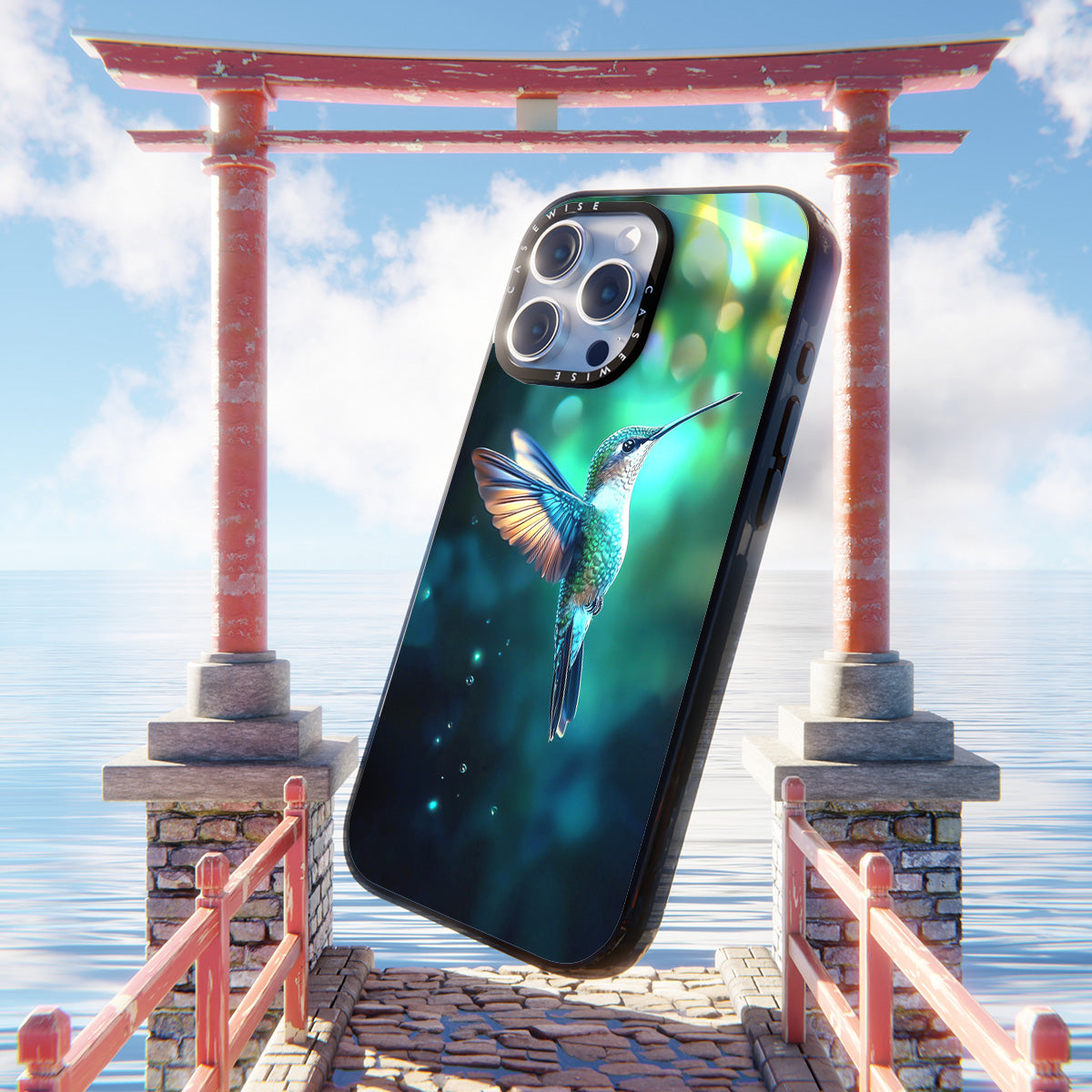 CASEWISE CASEWISE