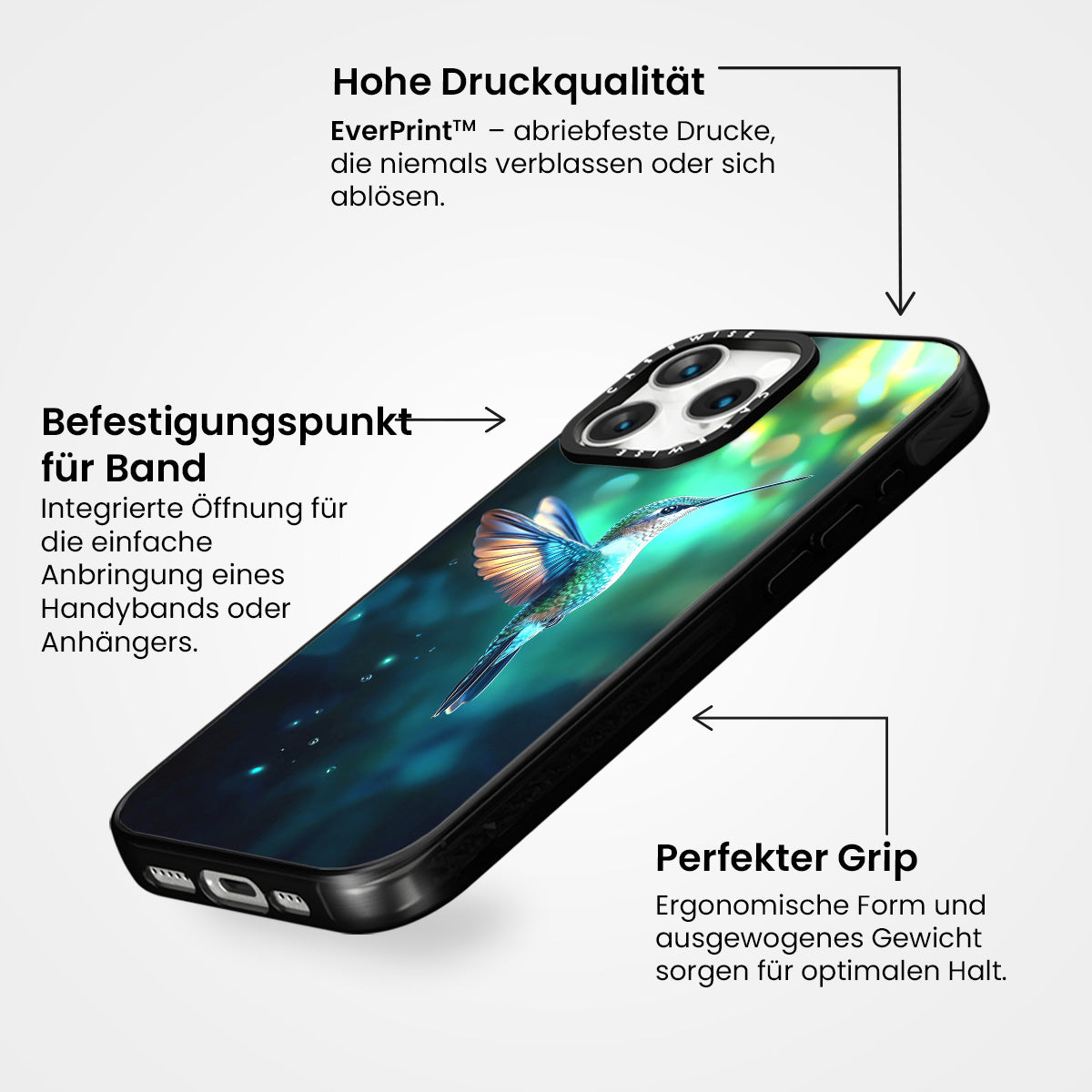 Hohe Druckqualität

EverPrint™ – abriebfeste Drucke, die niemals verblassen oder sich ablösen.

CASEWISE

CASEWISE

Befestigungspunkt für Band

Integrierte Öffnung für die einfache Anbringung eines Handybands oder Anhängers.

Perfekter Grip

Ergonomische Form und ausgewogenes Gewicht sorgen für optimalen Halt.