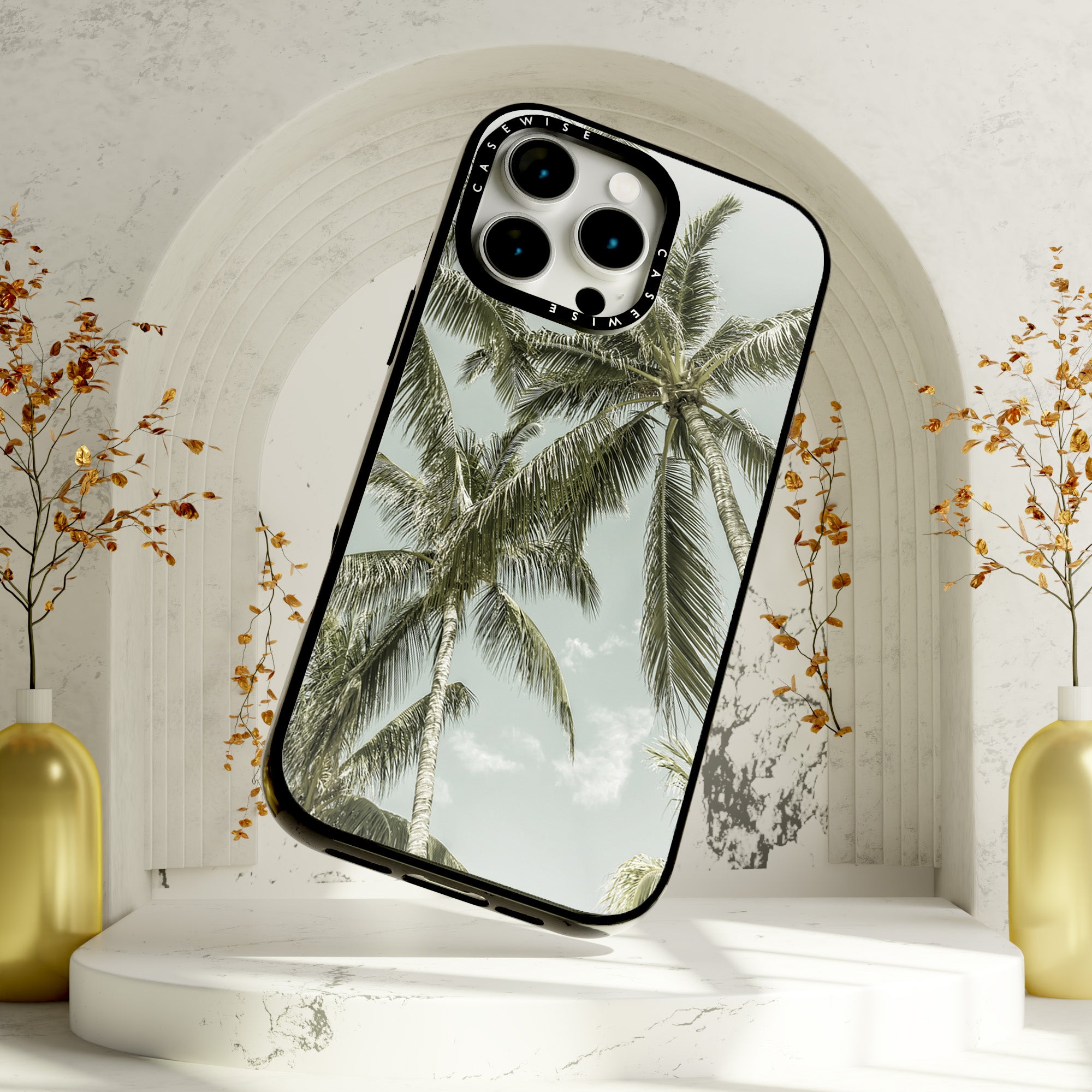 CASEWISE CASEWISE