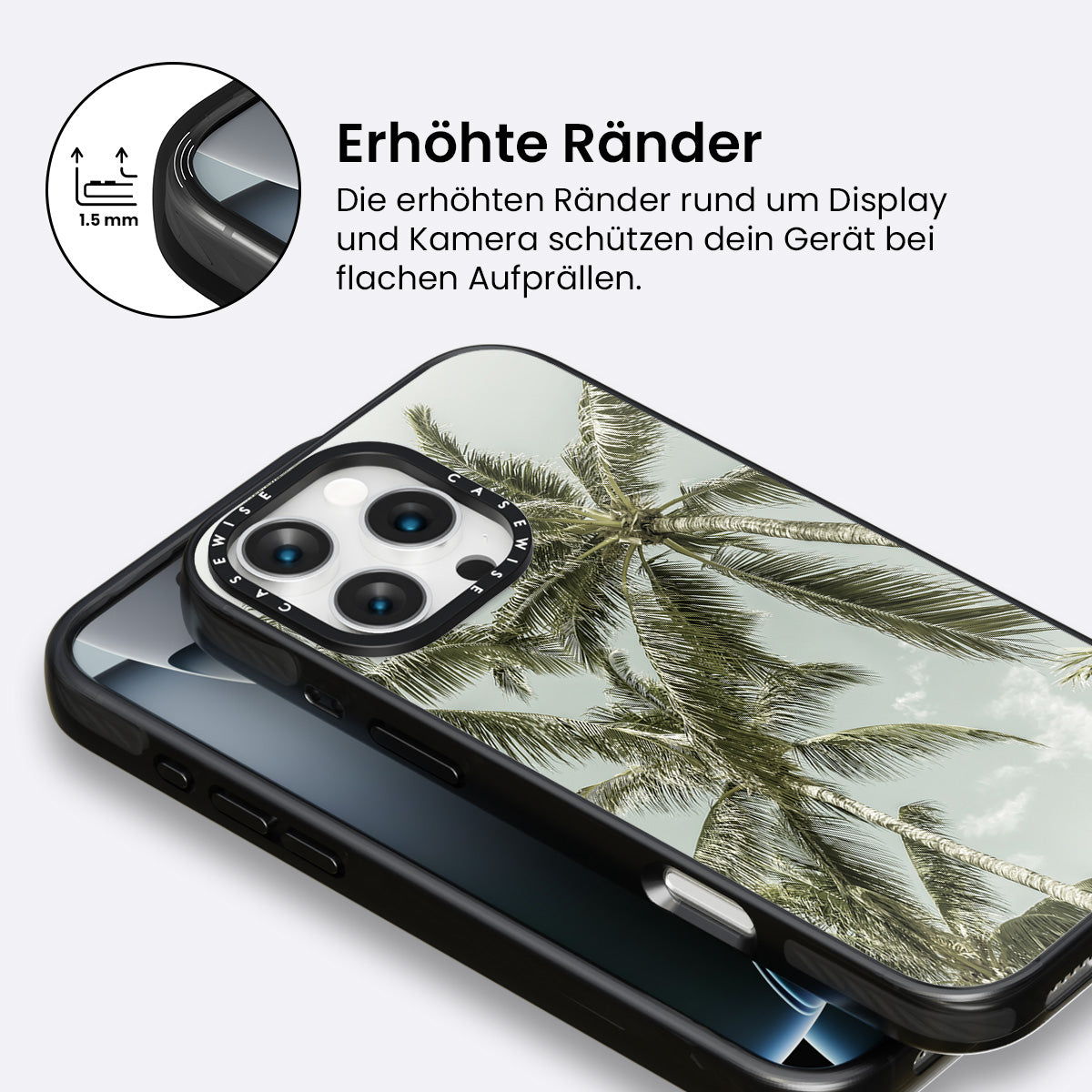 1.5 mm

Erhöhte Ränder

Die erhöhten Ränder rund um Display und Kamera schützen dein Gerät bei flachen Aufprällen.

CASEWISE CASEWISE