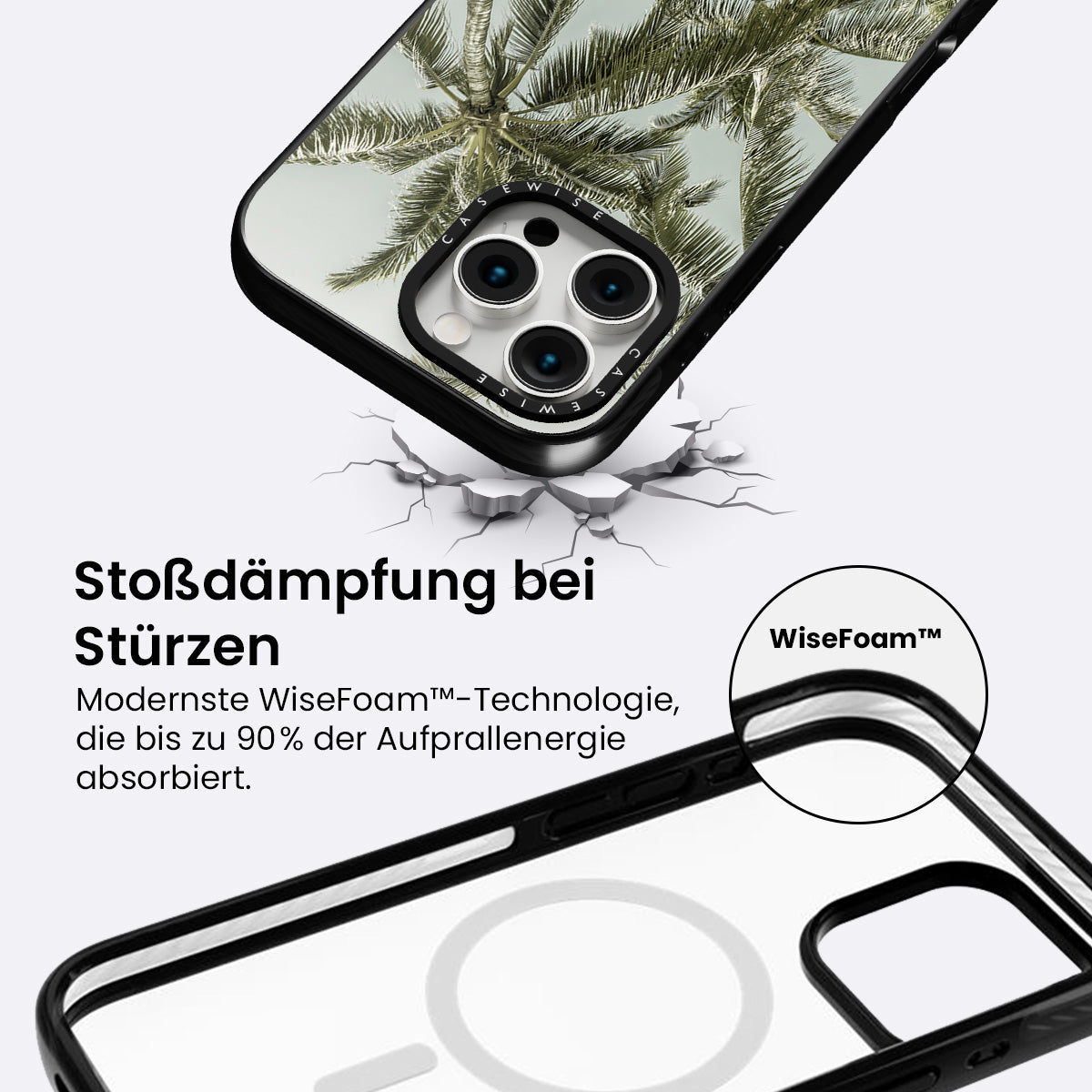 CASEWISE
CASEWISE

Stoßdämpfung bei Stürzen

Modernste WiseFoam™-Technologie, die bis zu 90% der Aufprallenergie absorbiert.

WiseFoam™