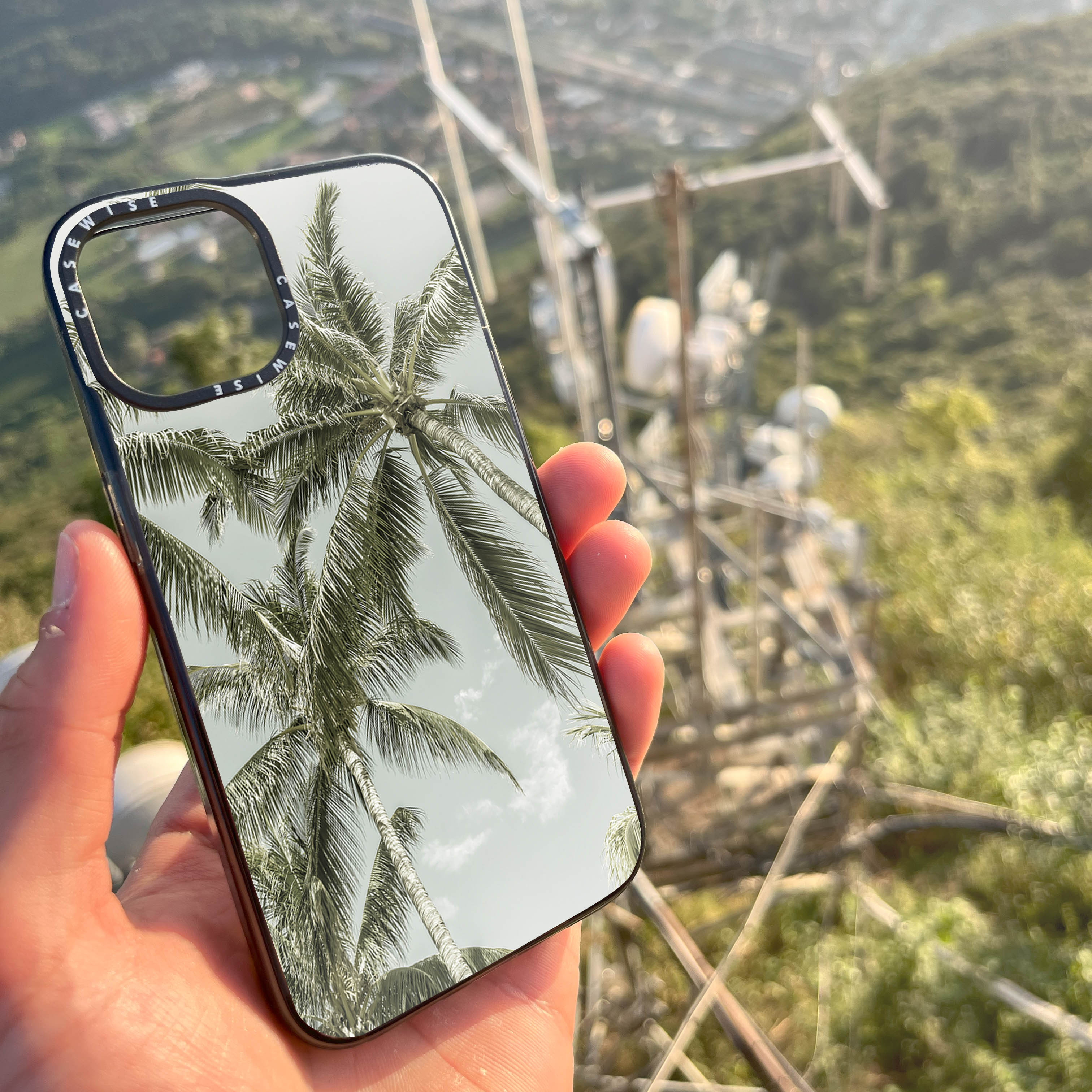 CASEWISE CASEWISE