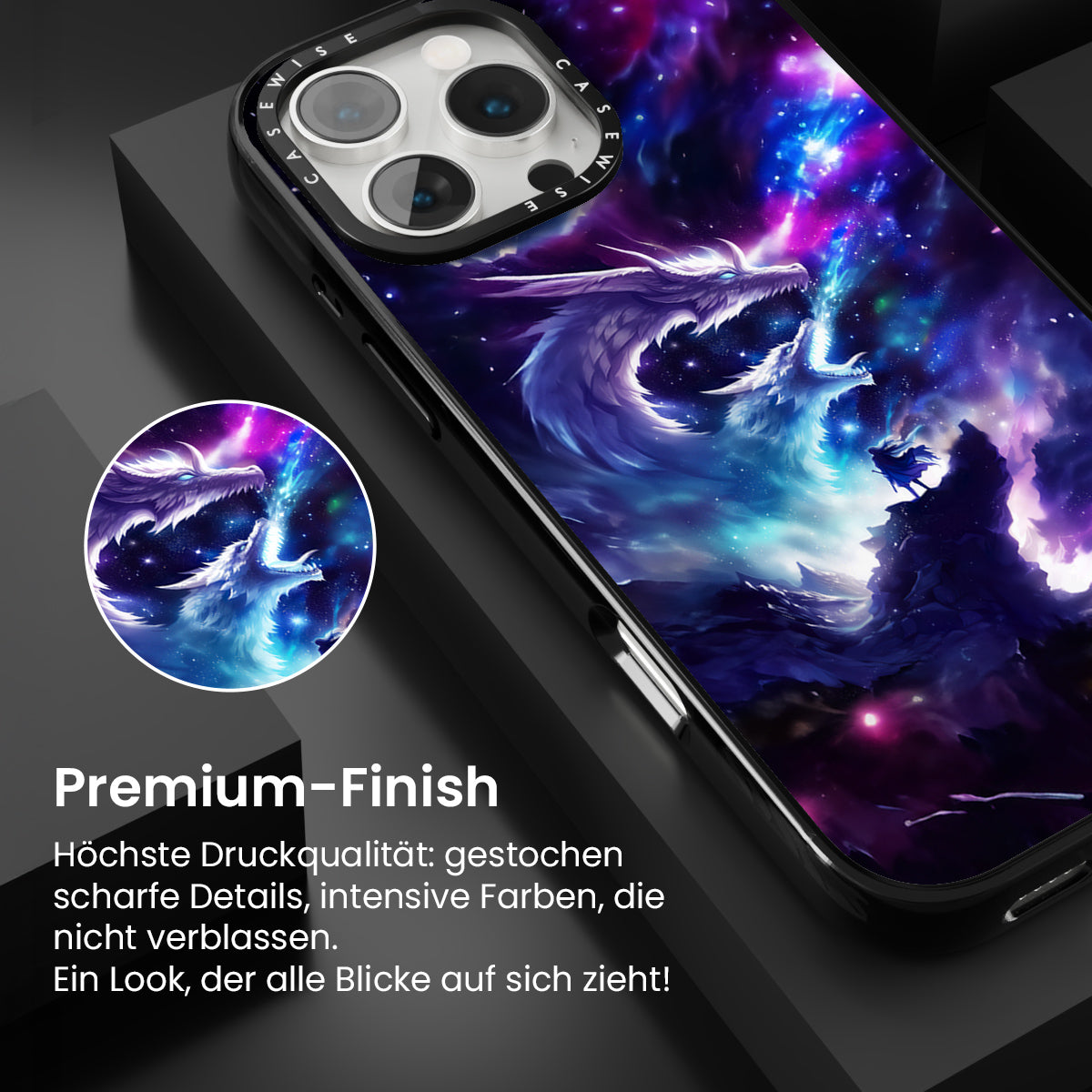 CASEWISE CASEWISE

Premium-Finish

Höchste Druckqualität: gestochen scharfe Details, intensive Farben, die nicht verblassen.
Ein Look, der alle Blicke auf sich zieht!