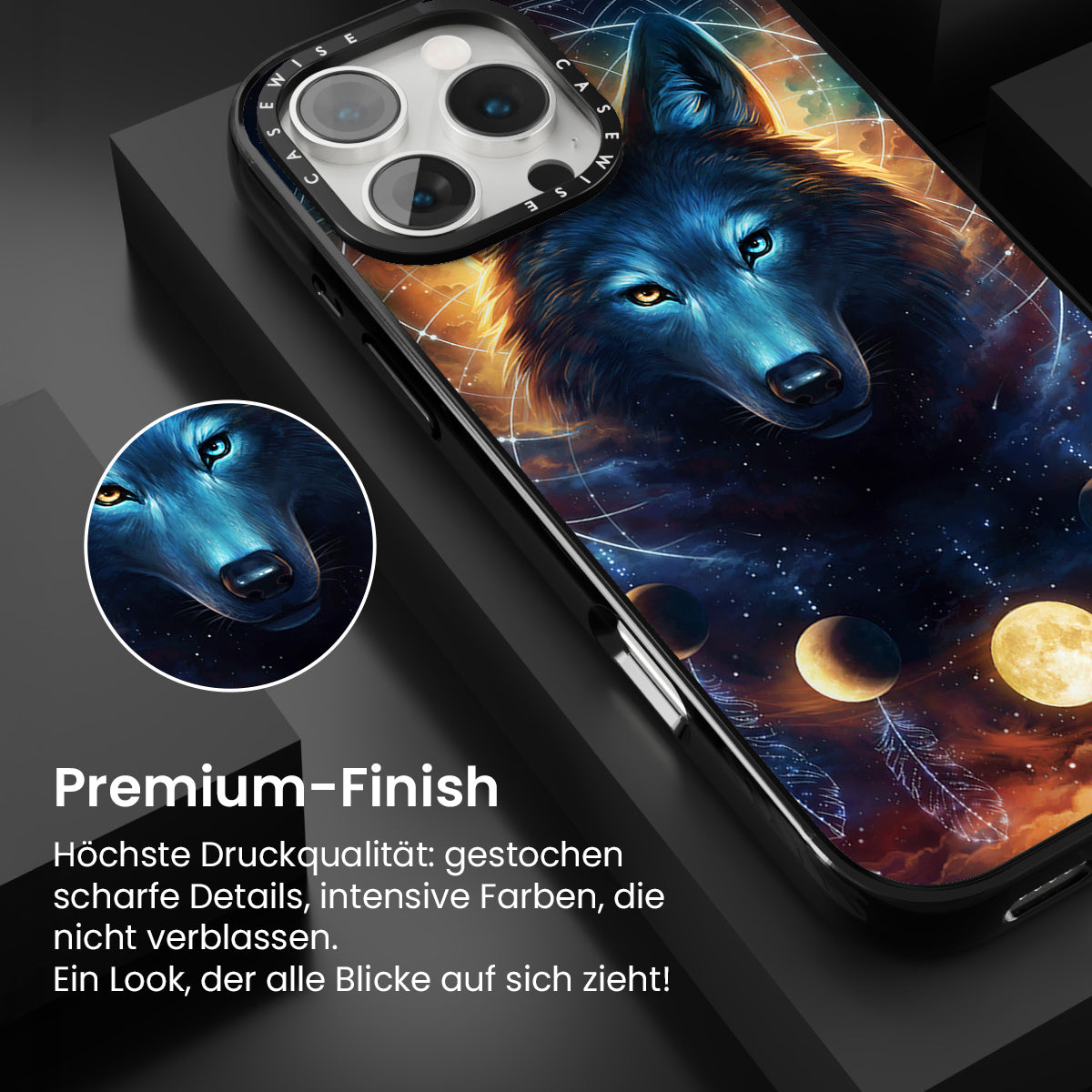 CASEWISE CASEWISE

Premium-Finish

Höchste Druckqualität: gestochen scharfe Details, intensive Farben, die nicht verblassen.
Ein Look, der alle Blicke auf sich zieht!