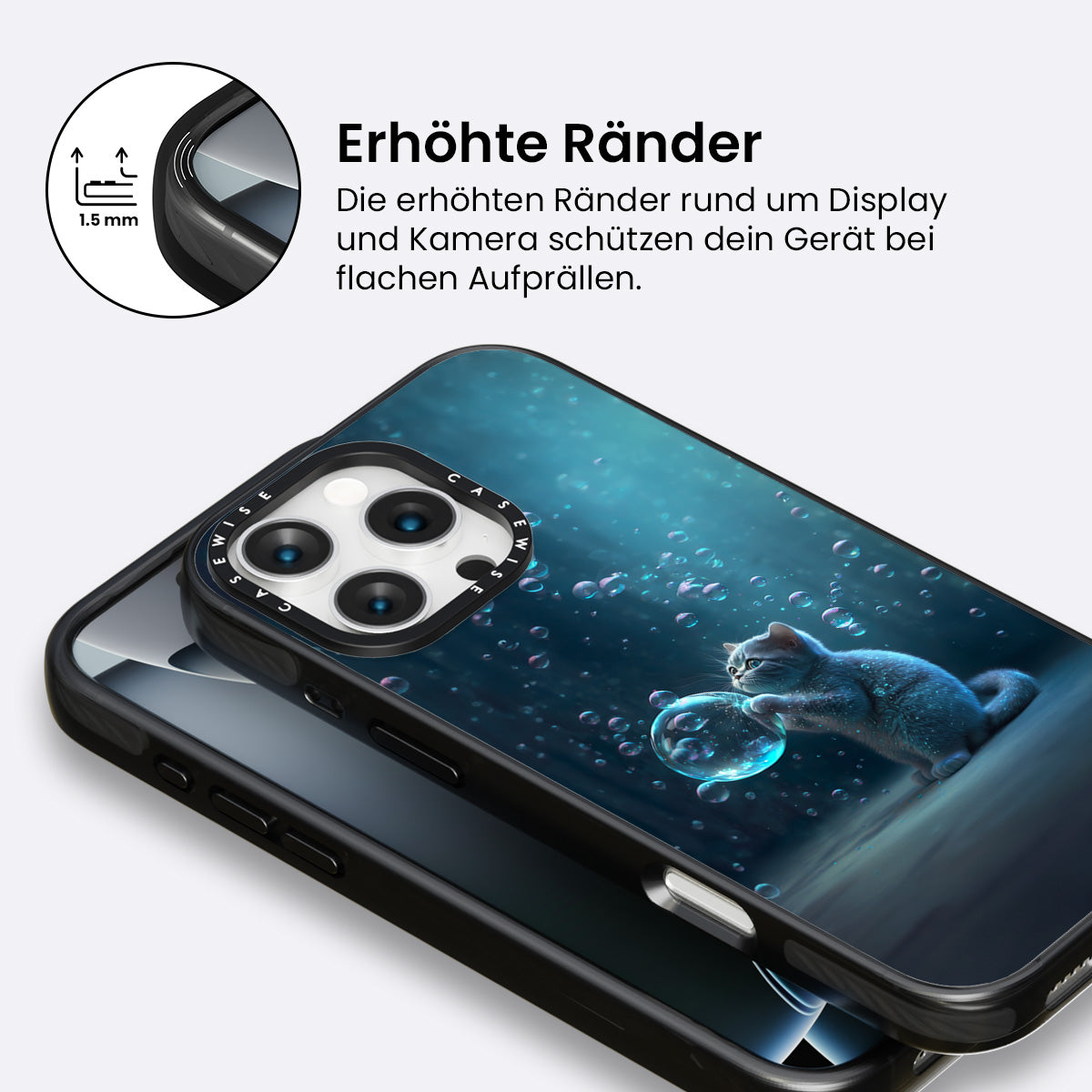 1.5 mm

Erhöhte Ränder

Die erhöhten Ränder rund um Display und Kamera schützen dein Gerät bei flachen Aufprällen.

CASEWISE CASEWISE