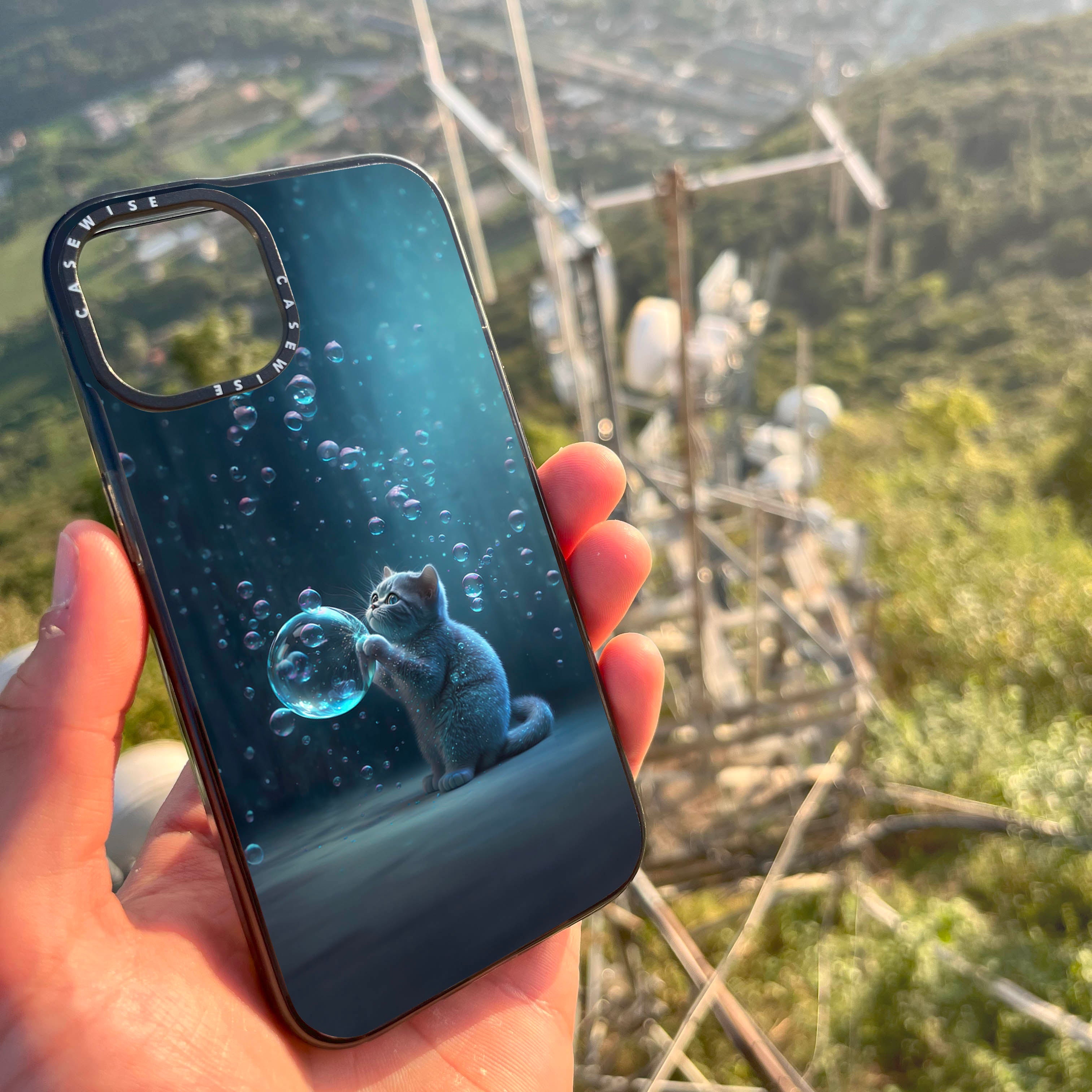 CASEWISE CASEWISE