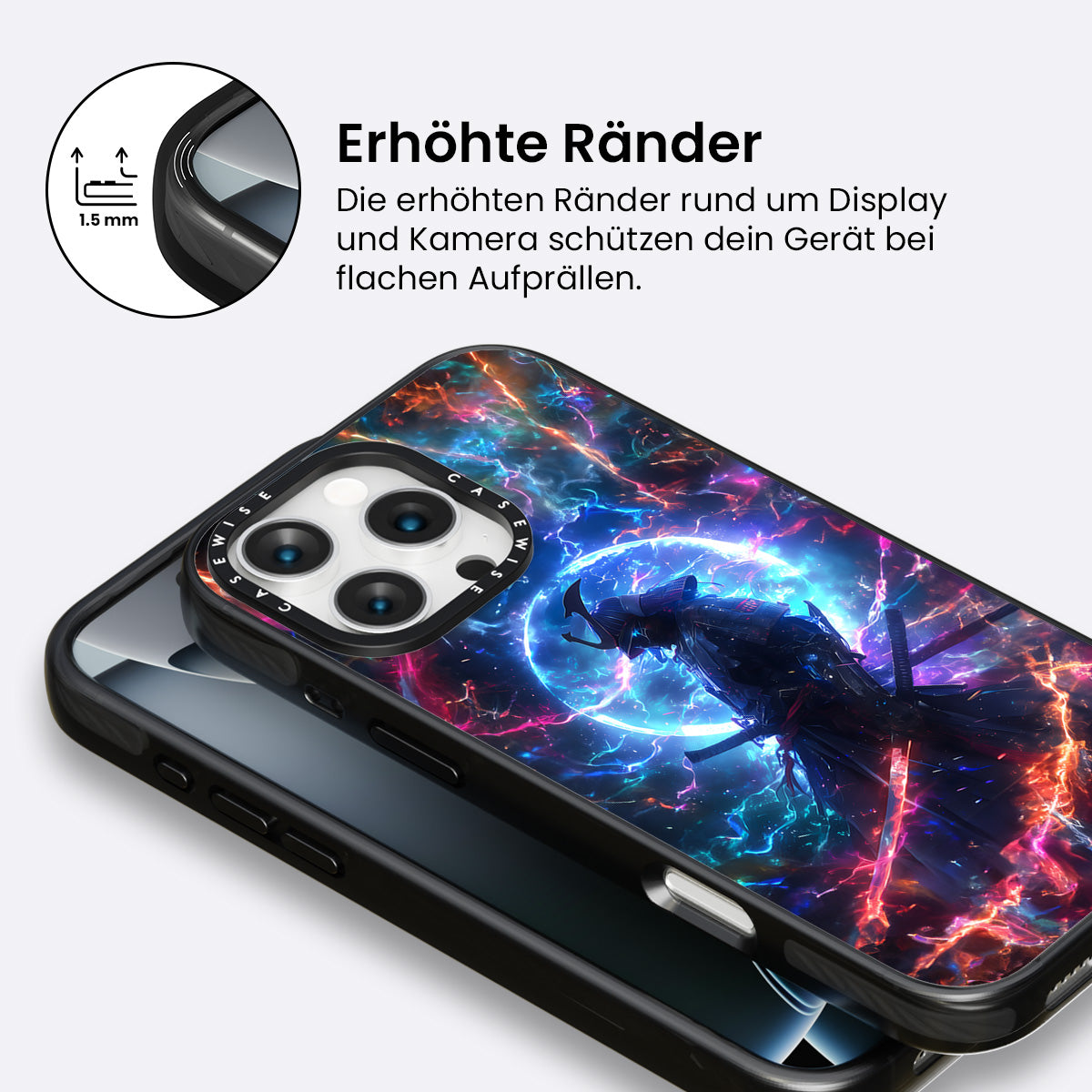 1.5 mm

Erhöhte Ränder

Die erhöhten Ränder rund um Display und Kamera schützen dein Gerät bei flachen Aufprällen.

CASEWISE CASEWISE