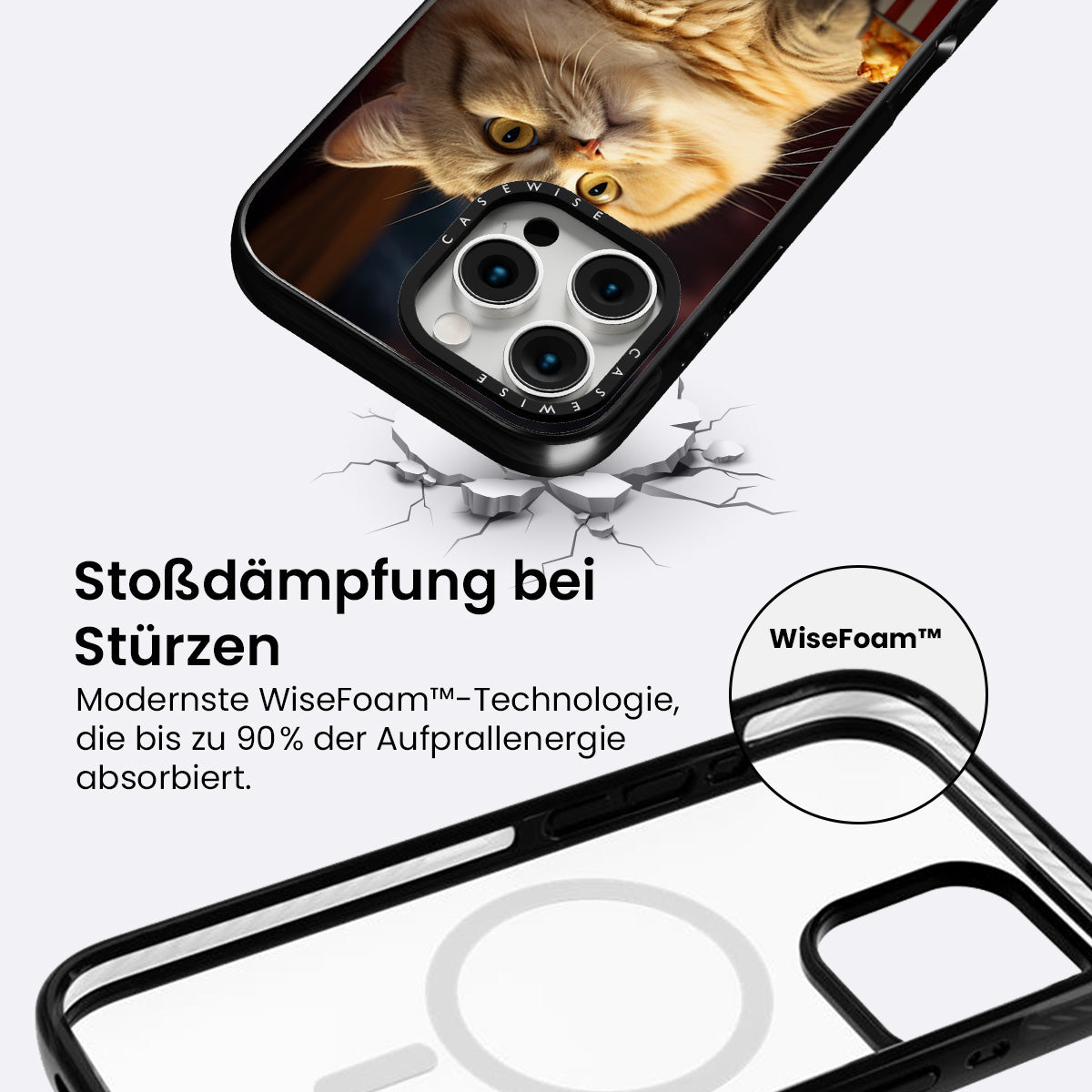 CASEWISE
CASEWISE

Stoßdämpfung bei Stürzen

Modernste WiseFoam™-Technologie, die bis zu 90% der Aufprallenergie absorbiert.

WiseFoam™