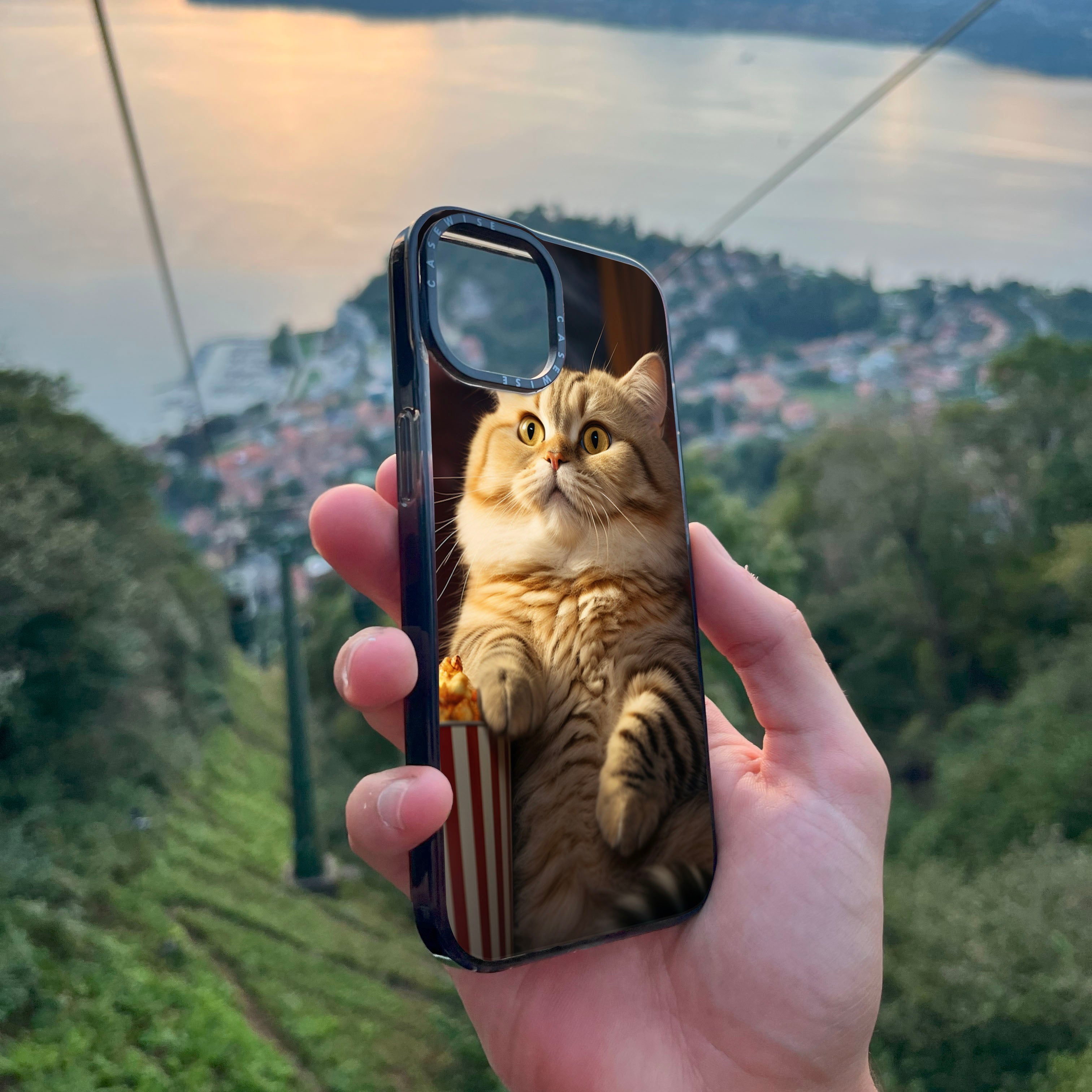 CASEWISE CASEWISE