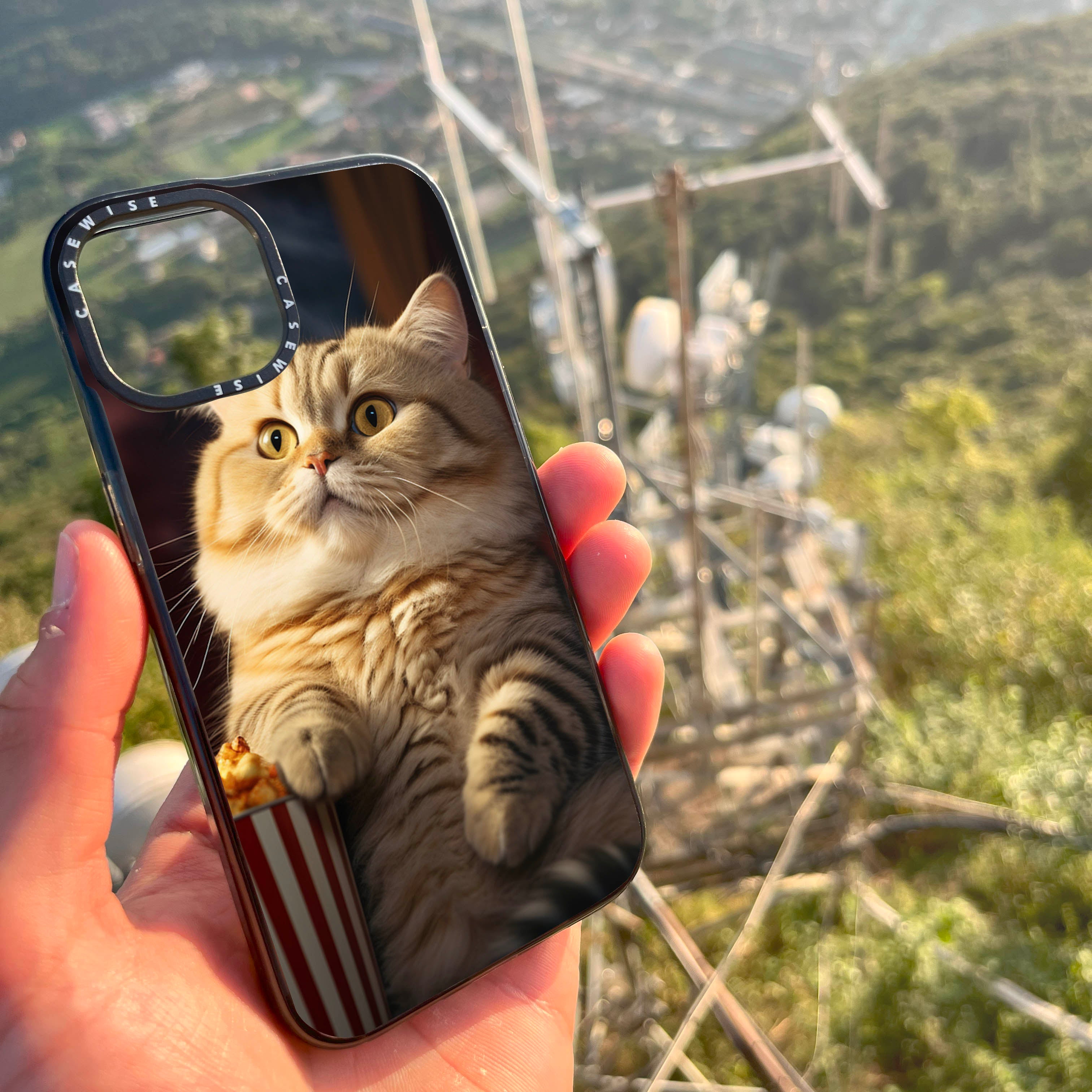 CASEWISE CASEWISE