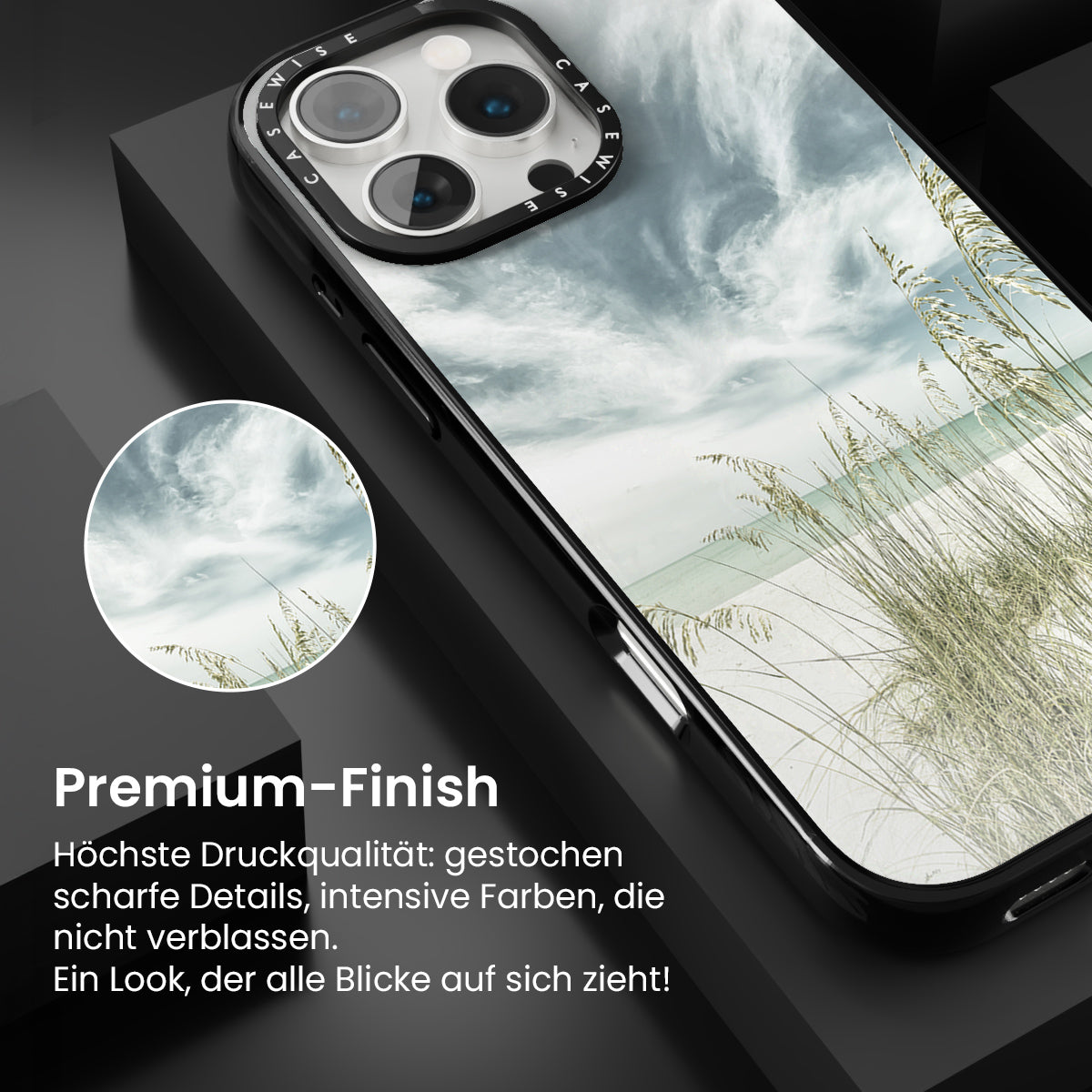 CASEWISE CASEWISE

Premium-Finish

Höchste Druckqualität: gestochen scharfe Details, intensive Farben, die nicht verblassen.
Ein Look, der alle Blicke auf sich zieht!