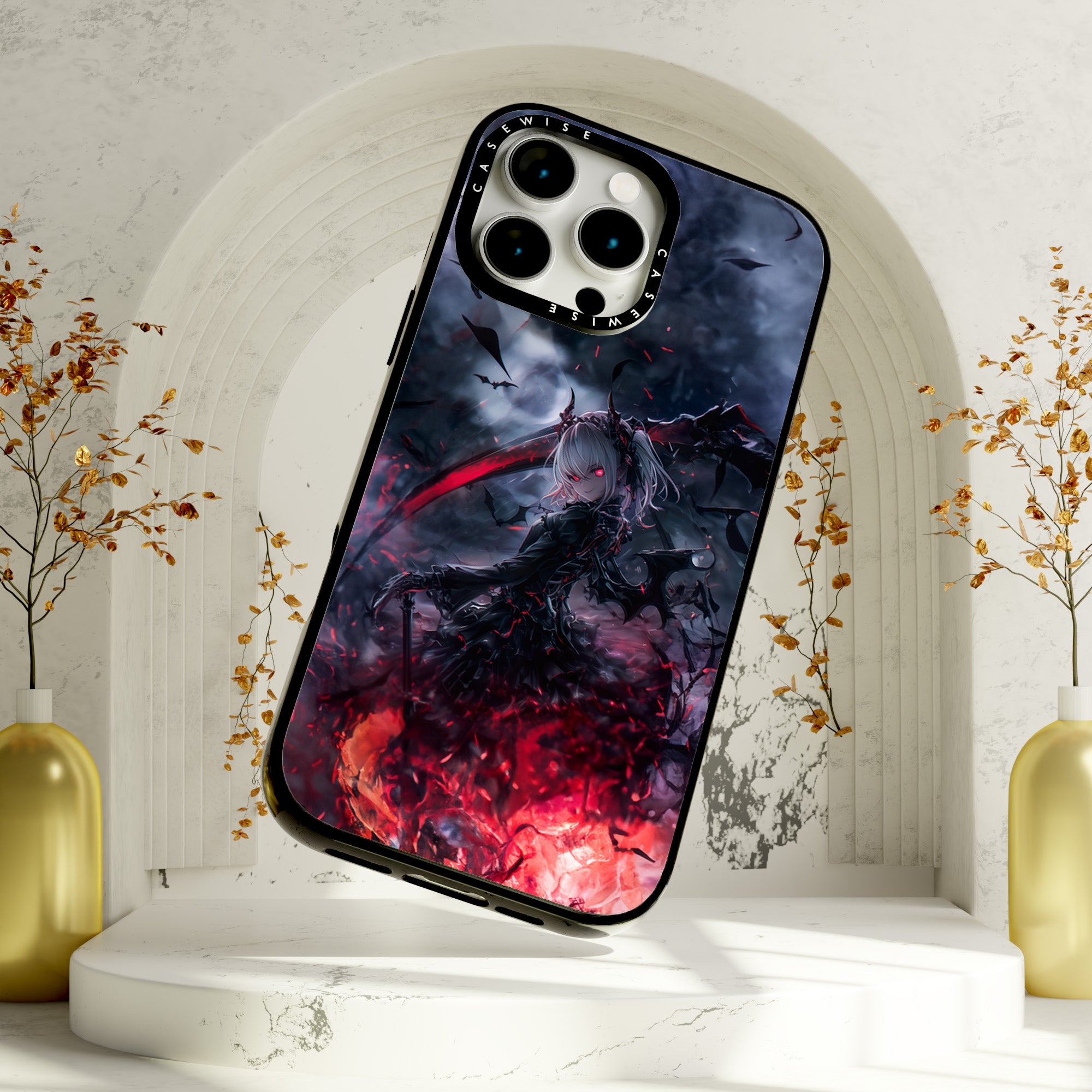 CASEWISE
CASEWISE