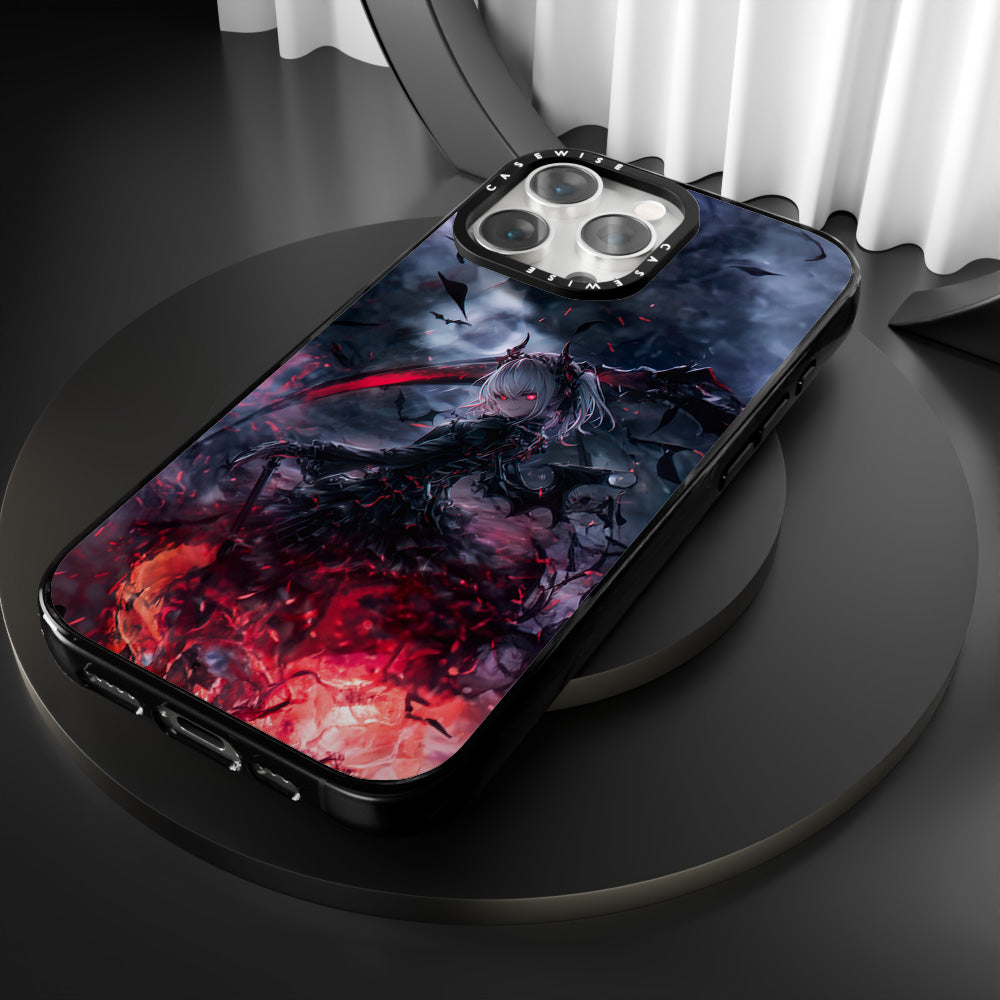 CASEWISE CASEWISE