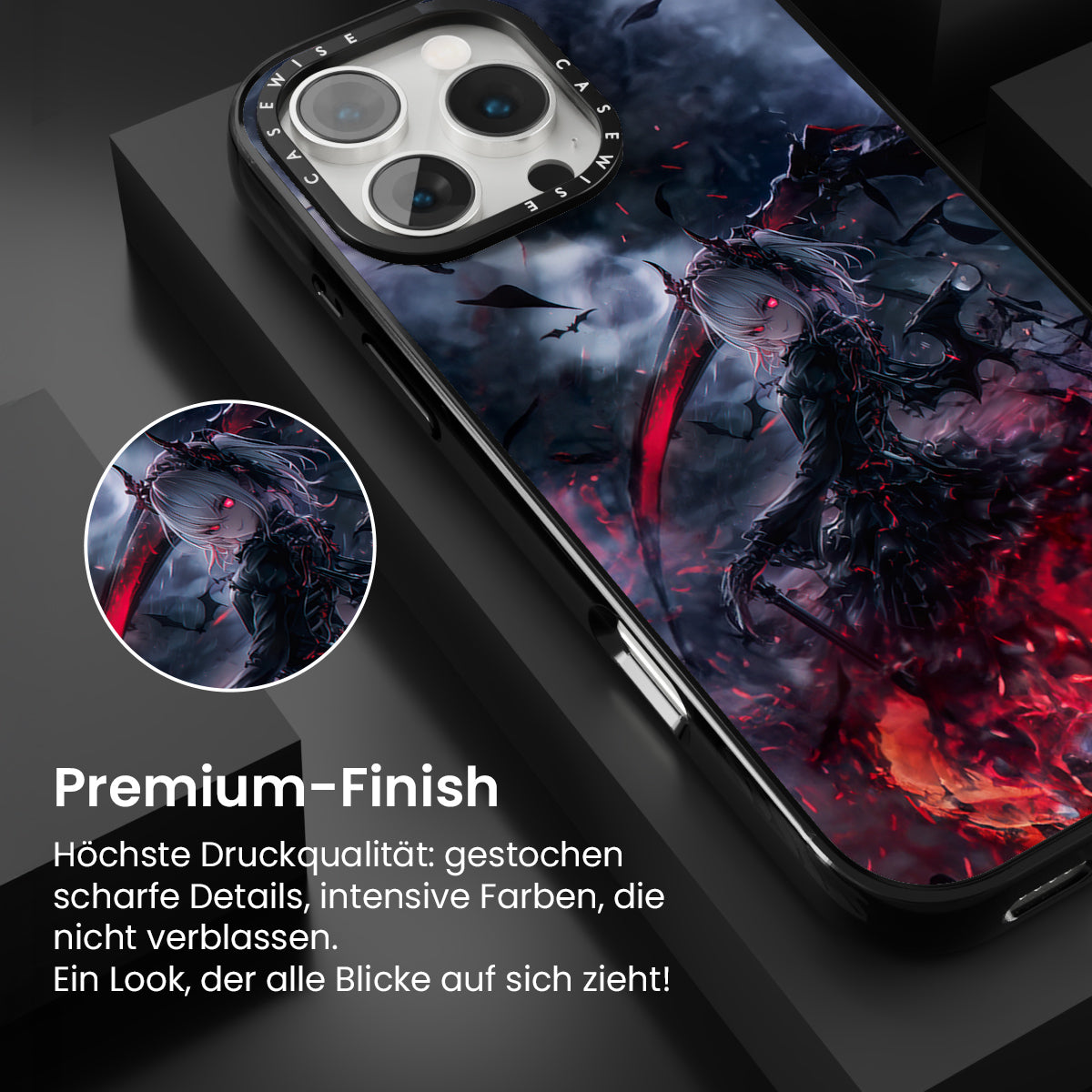 CASEWISE CASEWISE

Premium-Finish

Höchste Druckqualität: gestochen scharfe Details, intensive Farben, die nicht verblassen.
Ein Look, der alle Blicke auf sich zieht!