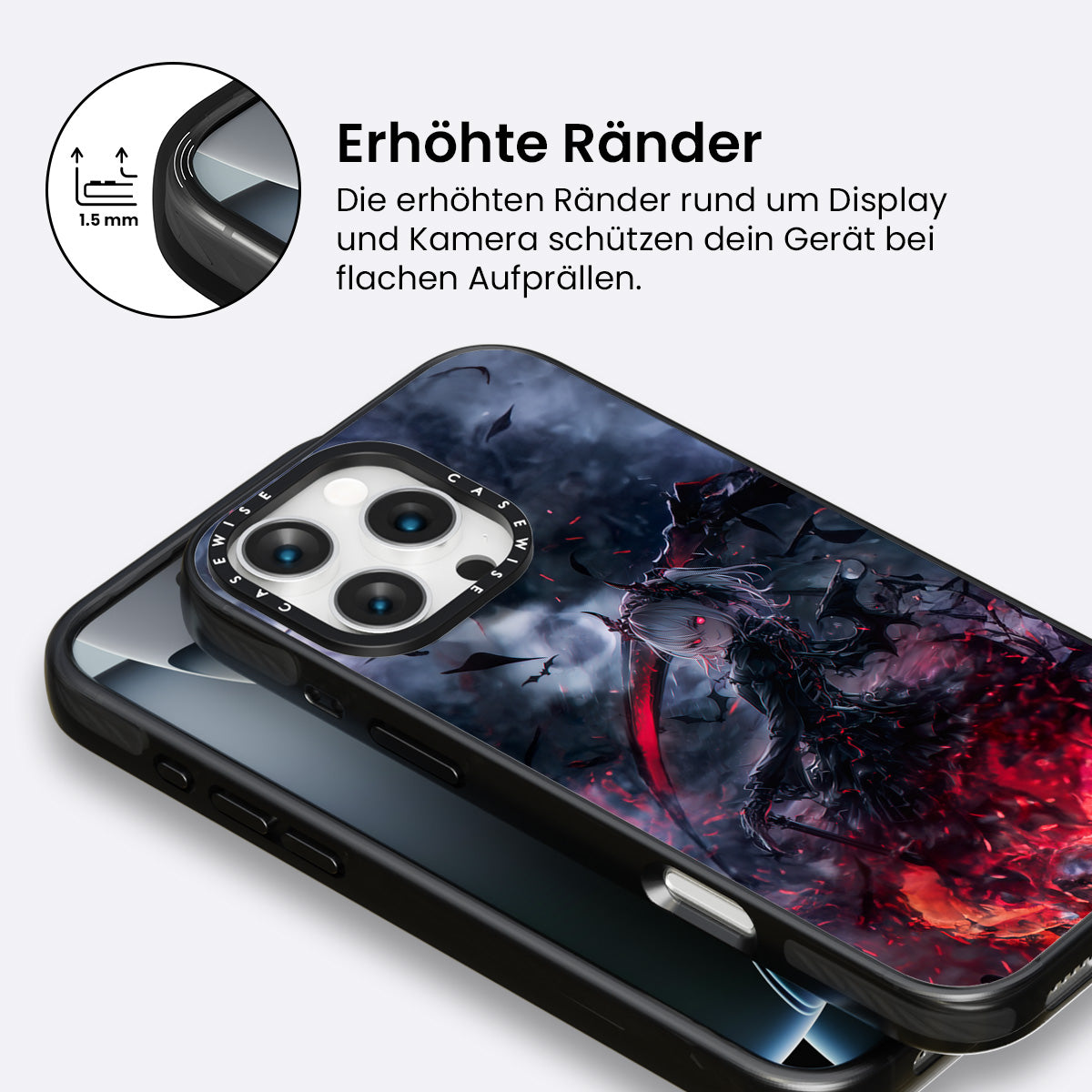 1.5 mm

Erhöhte Ränder

Die erhöhten Ränder rund um Display und Kamera schützen dein Gerät bei flachen Aufprällen.

CASEWISE CASEWISE