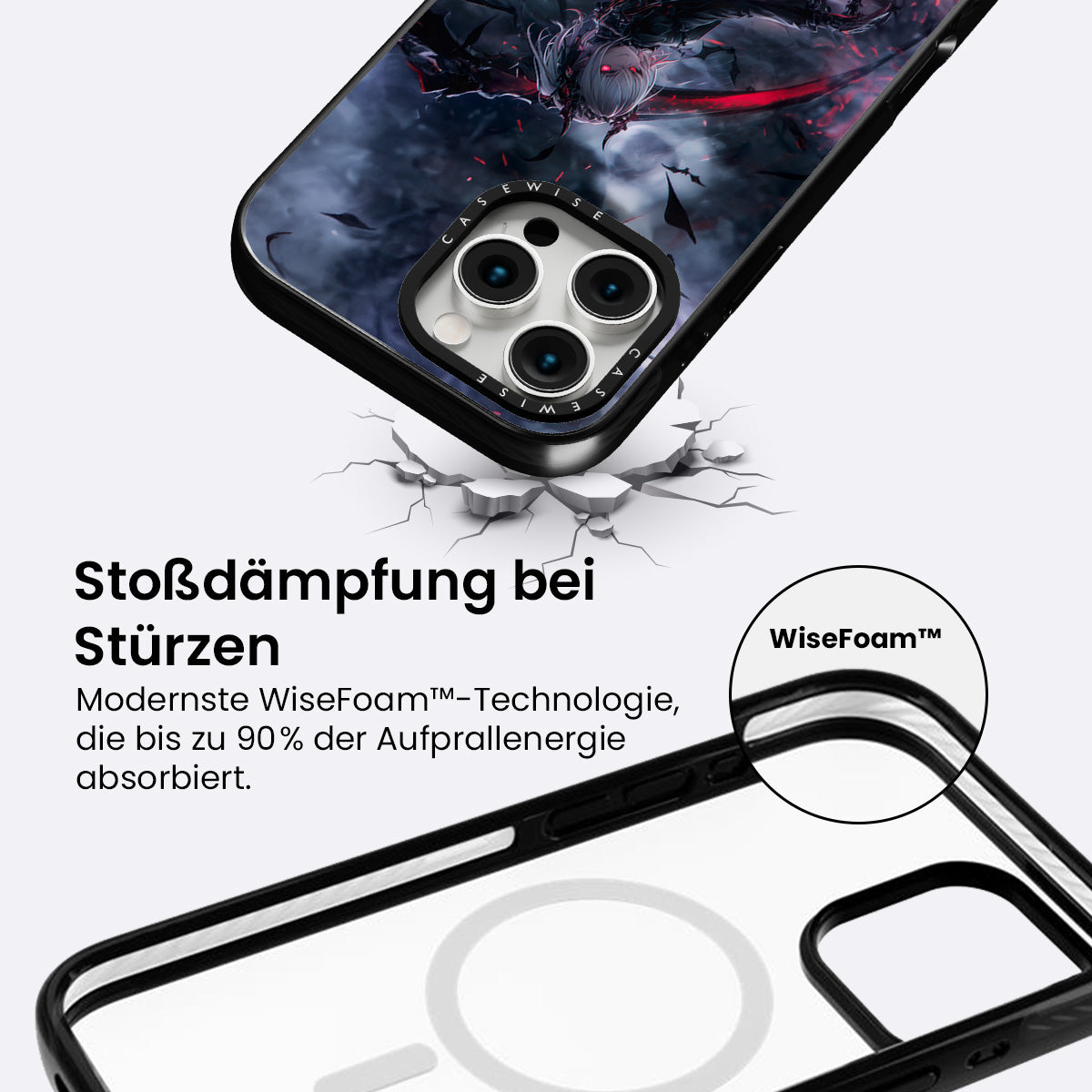 CASEWISE

CASEWISE

Stoßdämpfung bei Stürzen

Modernste WiseFoam™-Technologie, die bis zu 90% der Aufprallenergie absorbiert.

WiseFoam™