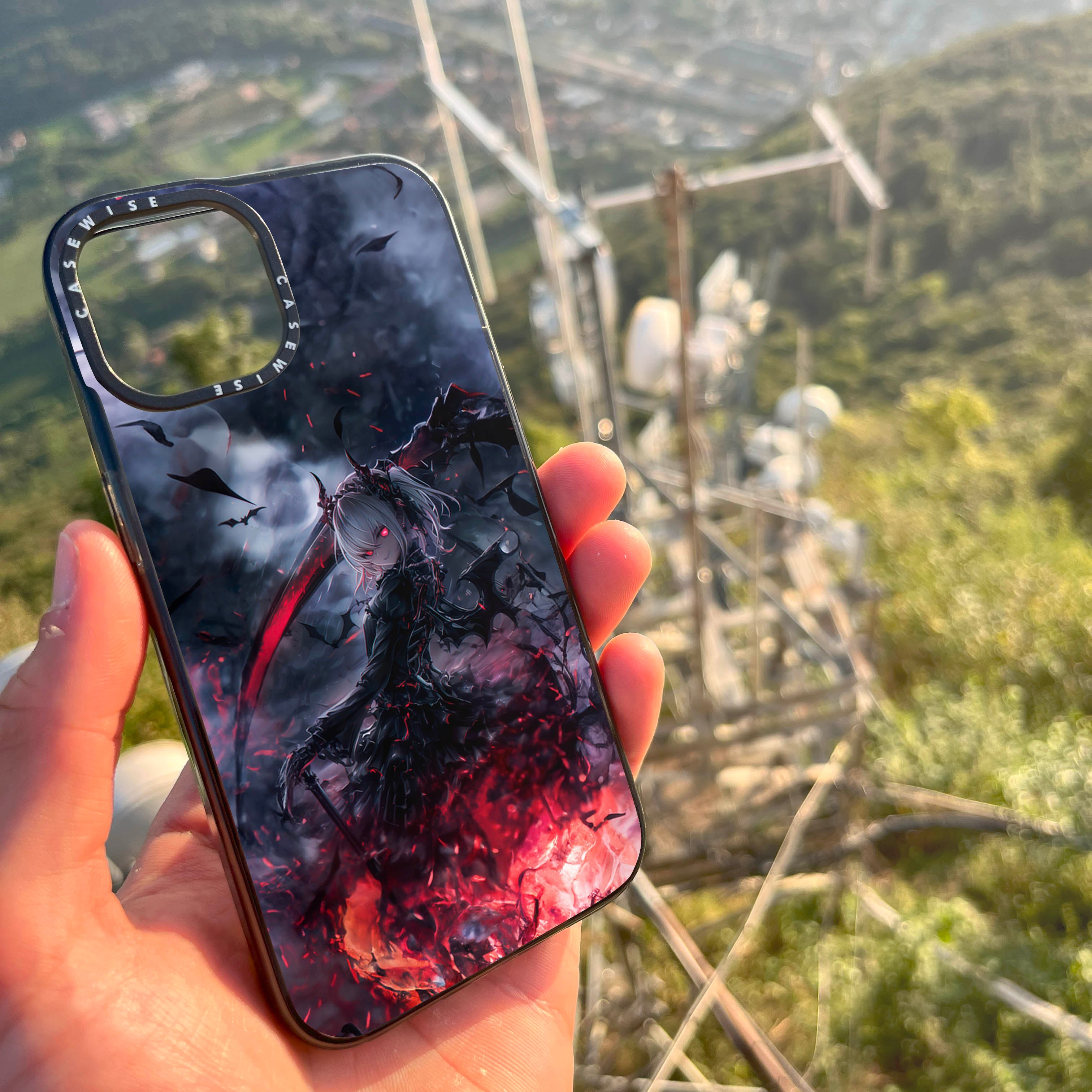 CASEWISE CASEWISE