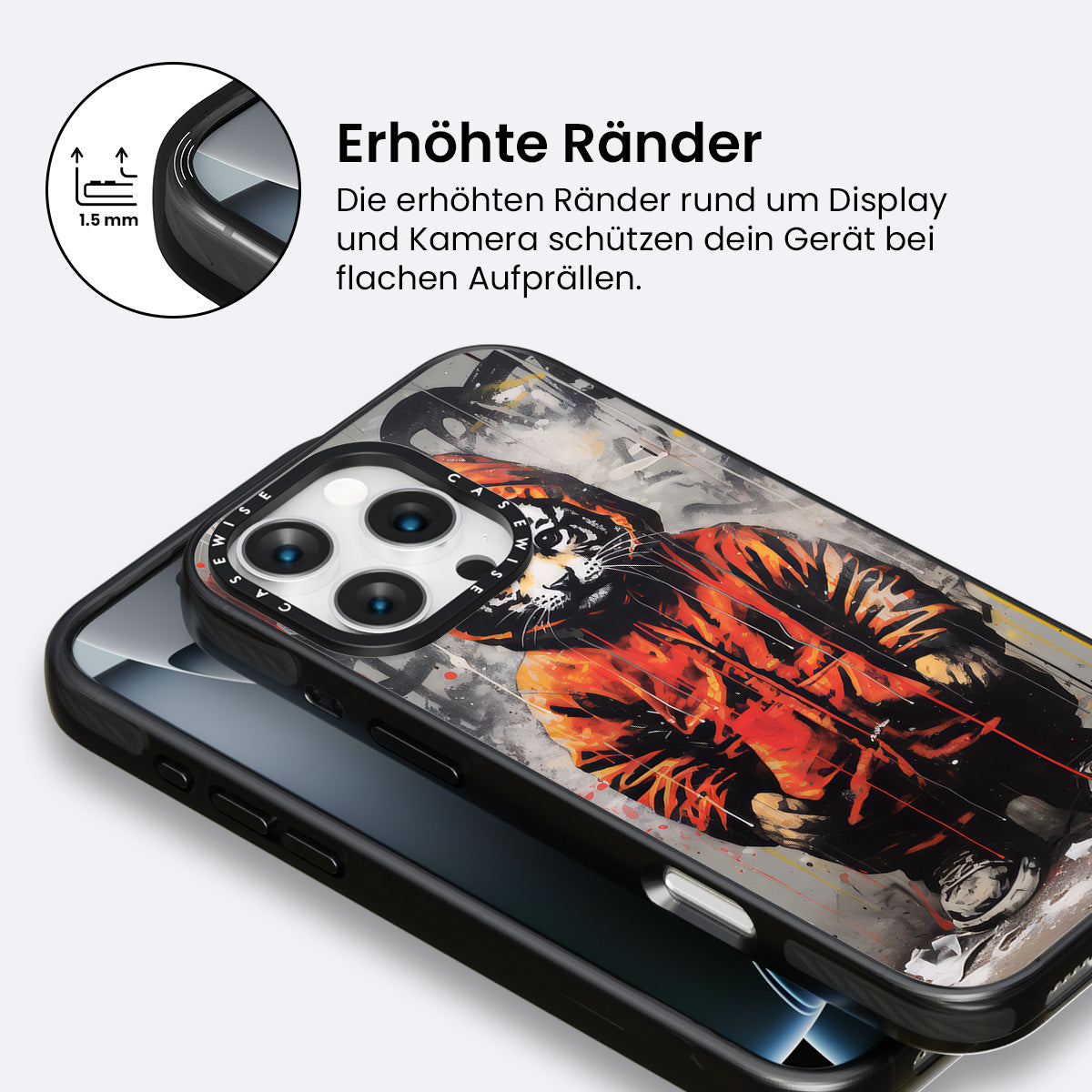 1.5 mm

Erhöhte Ränder

Die erhöhten Ränder rund um Display und Kamera schützen dein Gerät bei flachen Aufprällen.

CASEWISE CASEWISE