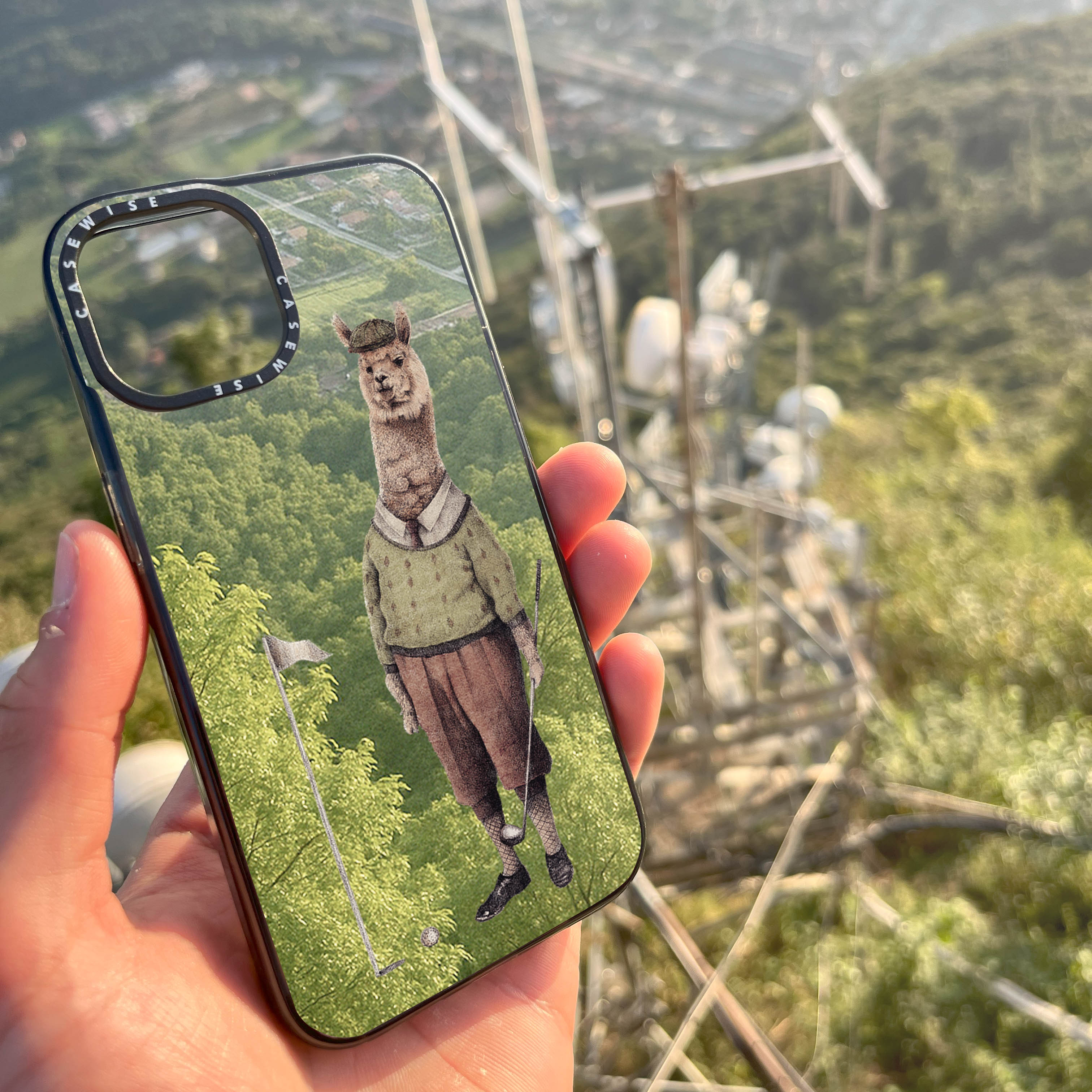 CASEWISE CASEWISE