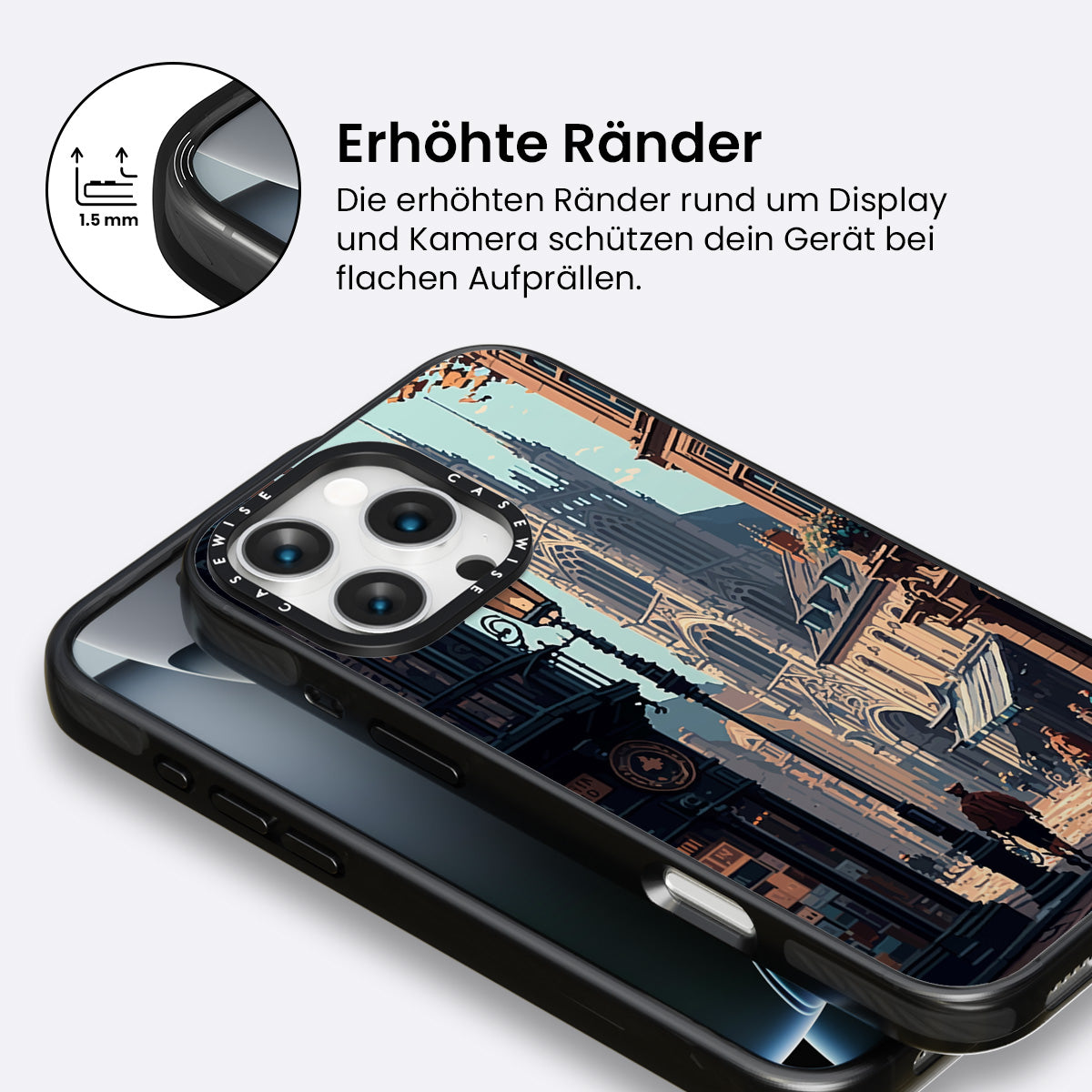 1.5 mm

Erhöhte Ränder

Die erhöhten Ränder rund um Display und Kamera schützen dein Gerät bei flachen Aufprällen.

CASEWISE CASEWISE