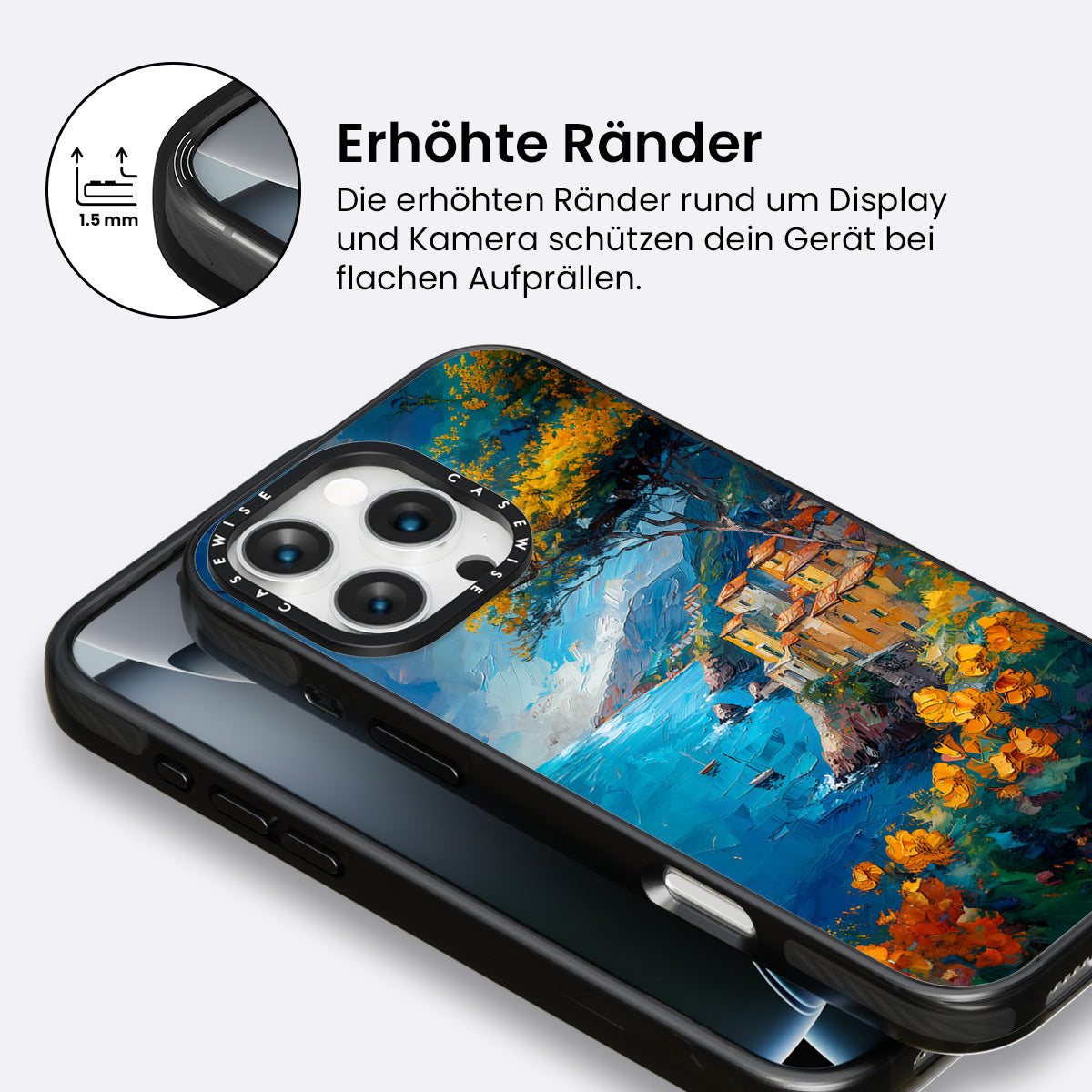 1.5 mm

Erhöhte Ränder

Die erhöhten Ränder rund um Display und Kamera schützen dein Gerät bei flachen Aufprällen.

CASEWISE CASEWISE