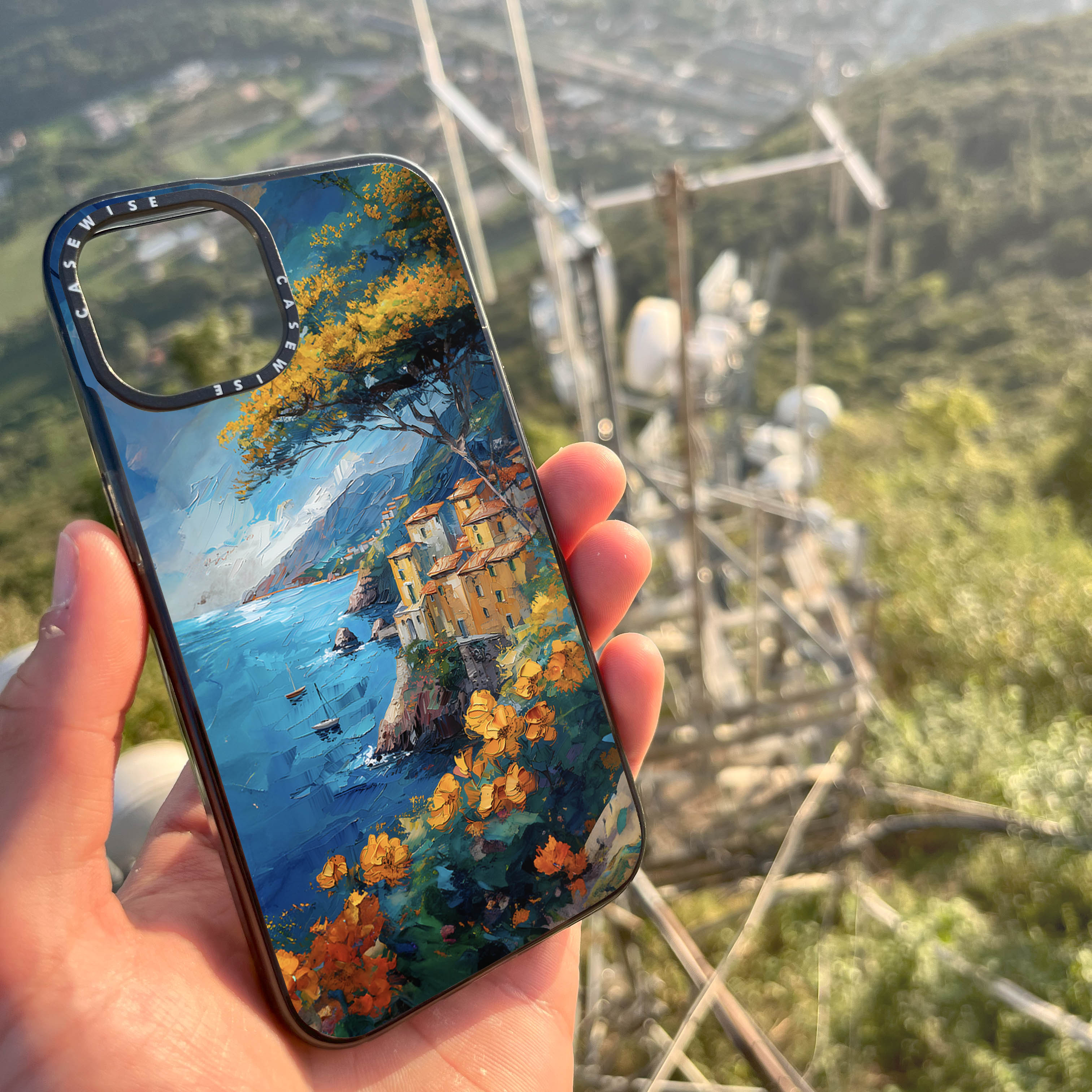 CASEWISE
CASEWISE