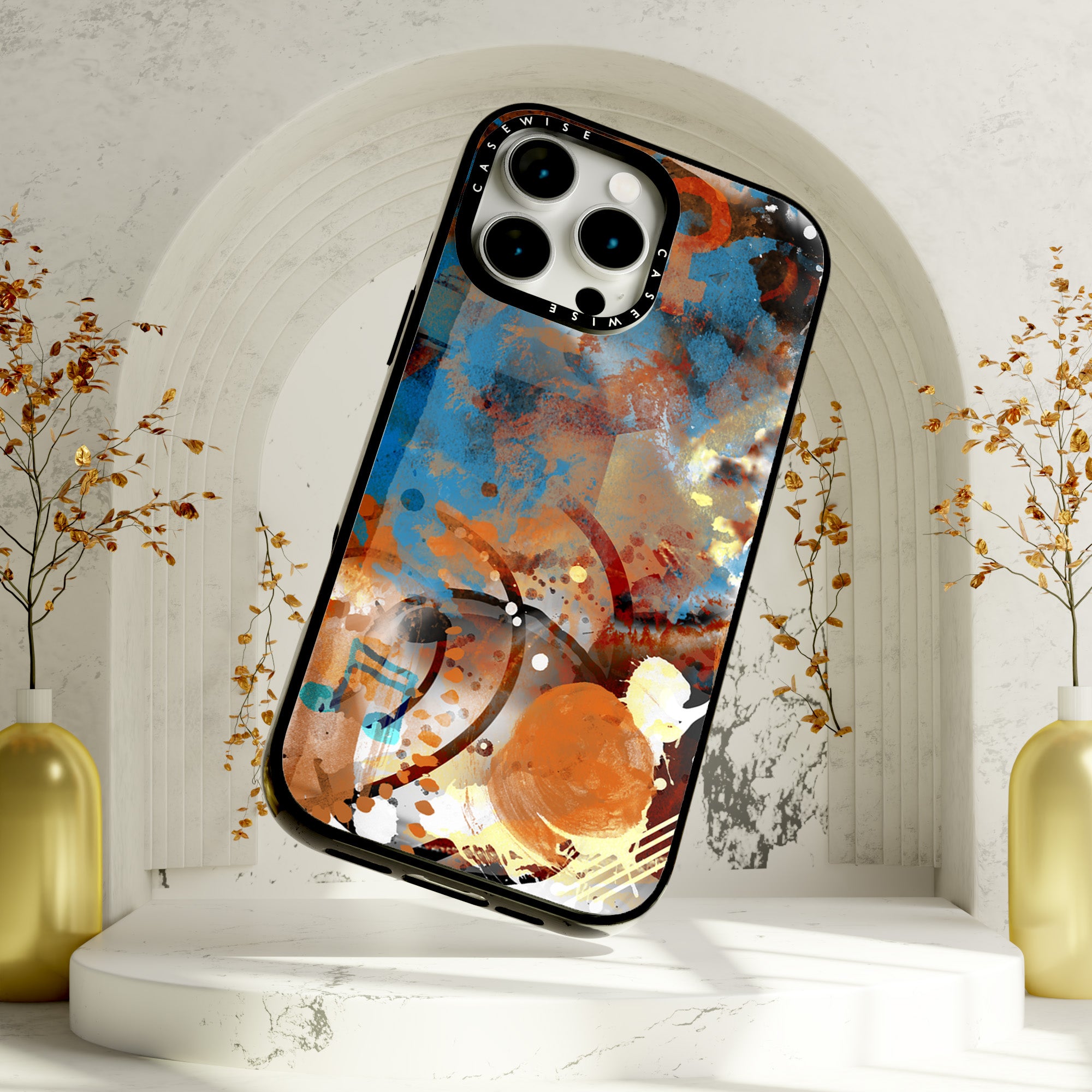 CASEWISE
CASEWISE