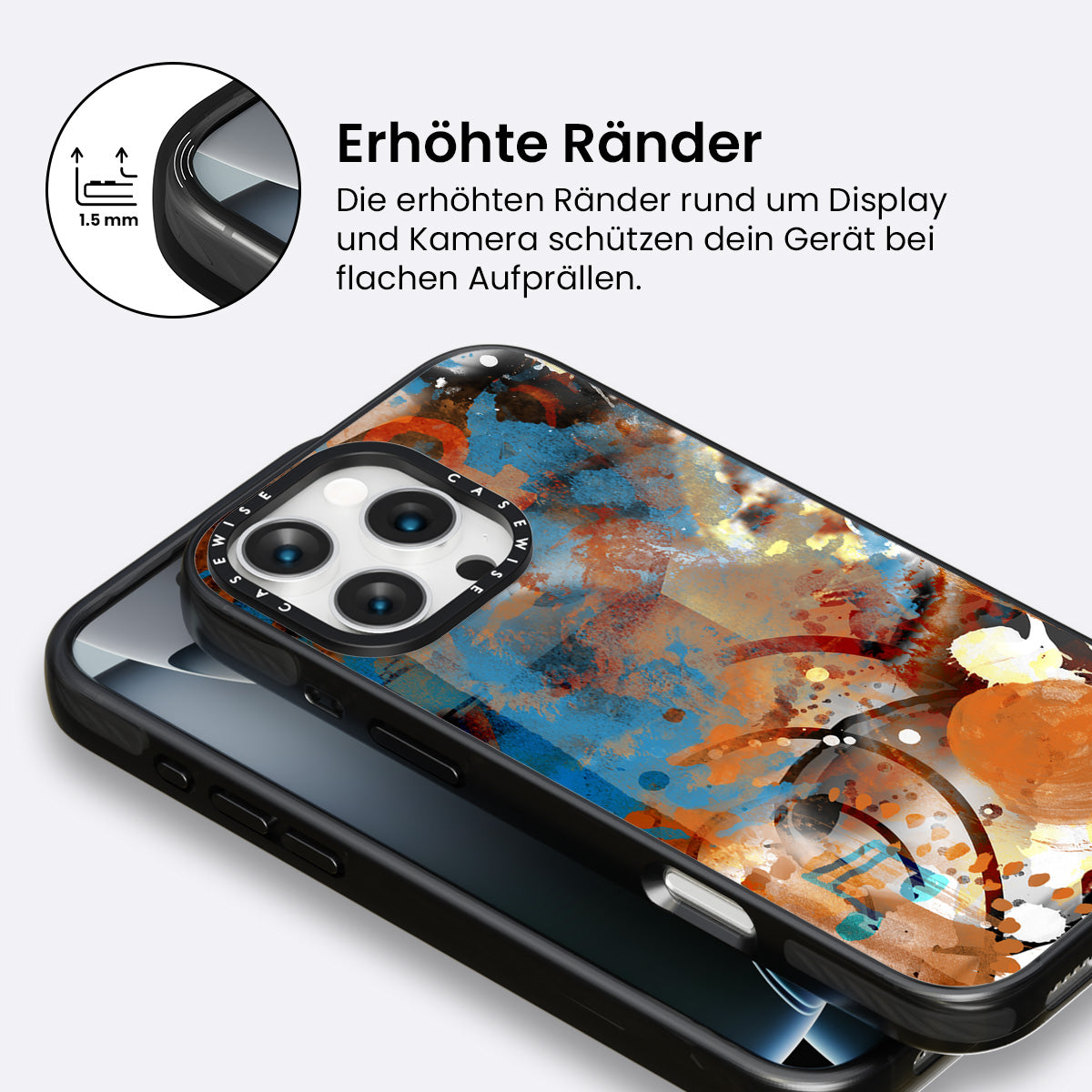 1.5 mm

Erhöhte Ränder

Die erhöhten Ränder rund um Display und Kamera schützen dein Gerät bei flachen Aufprällen.

CASEWISE CASEWISE