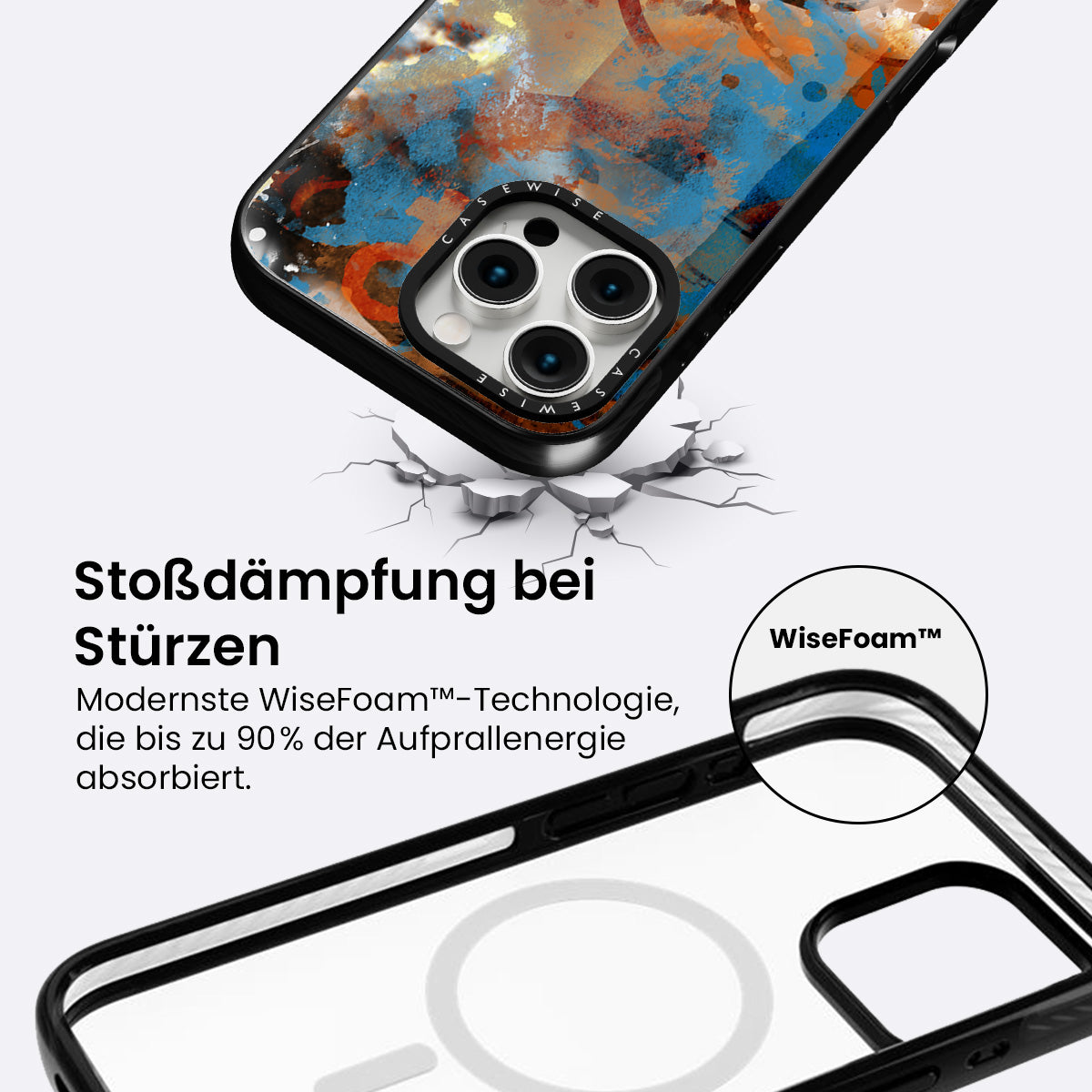 CASEWISE

CASEWISE

Stoßdämpfung bei Stürzen

Modernste WiseFoam™-Technologie, die bis zu 90% der Aufprallenergie absorbiert.

WiseFoam™