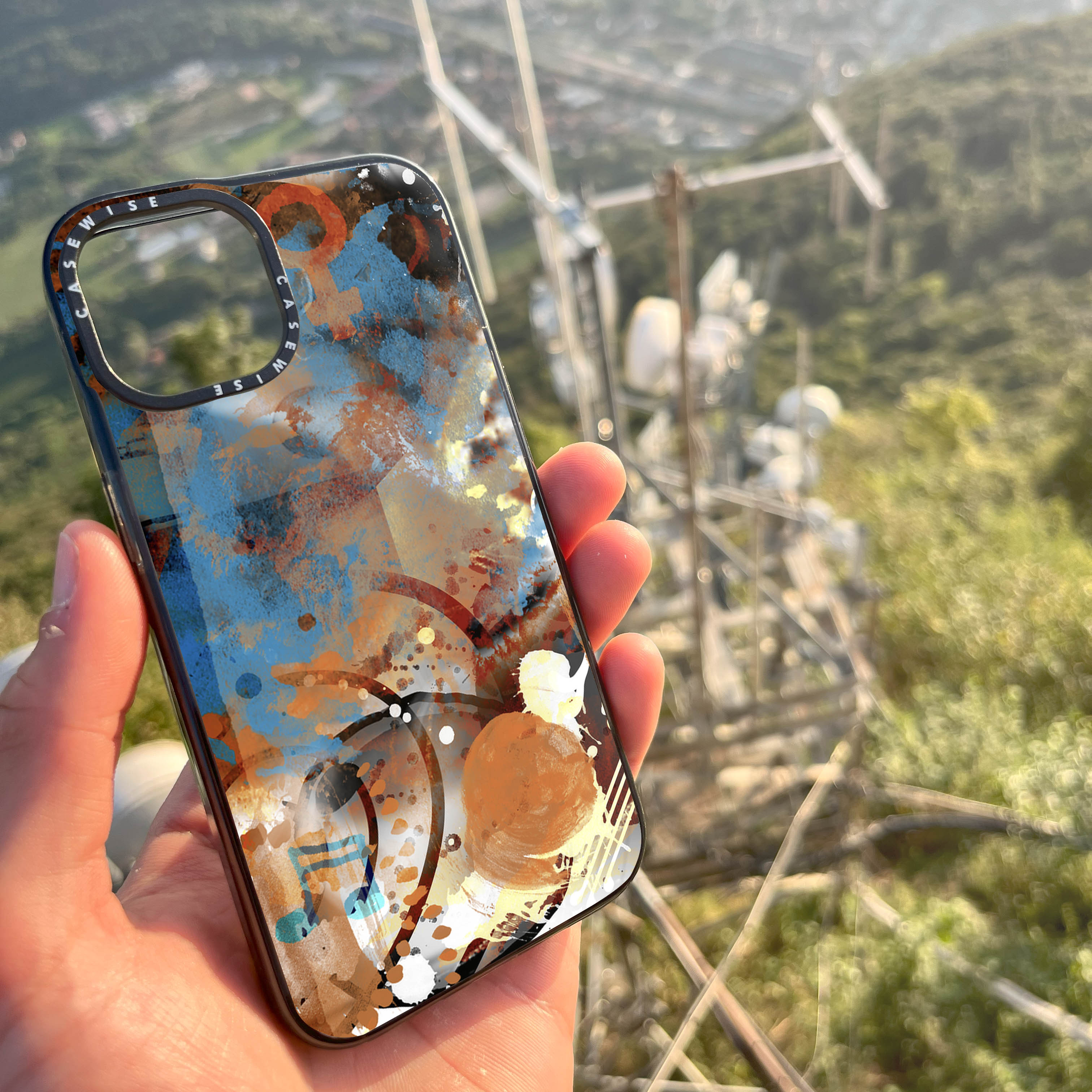 CASEWISE
CASEWISE