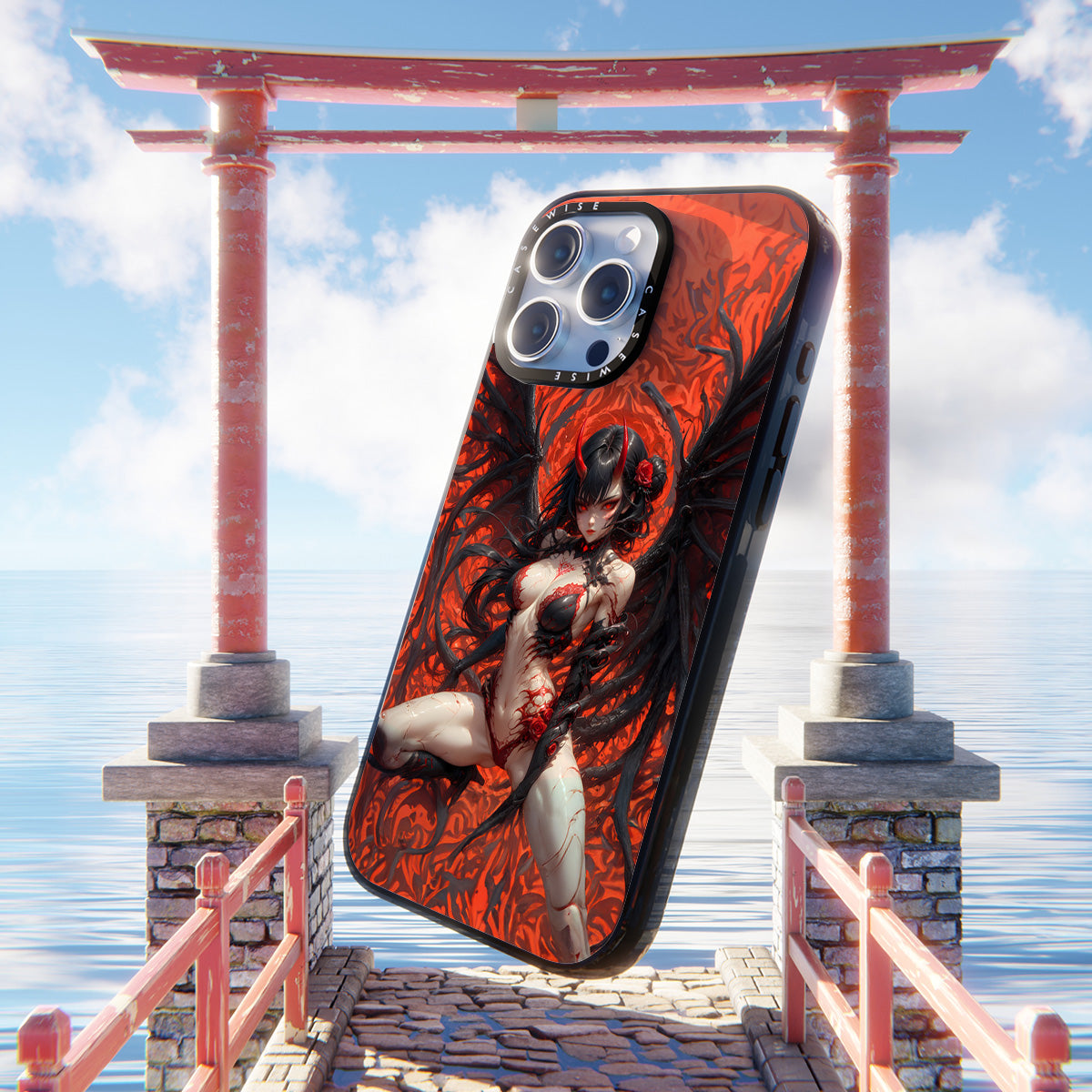 CASEWISE CASEWISE