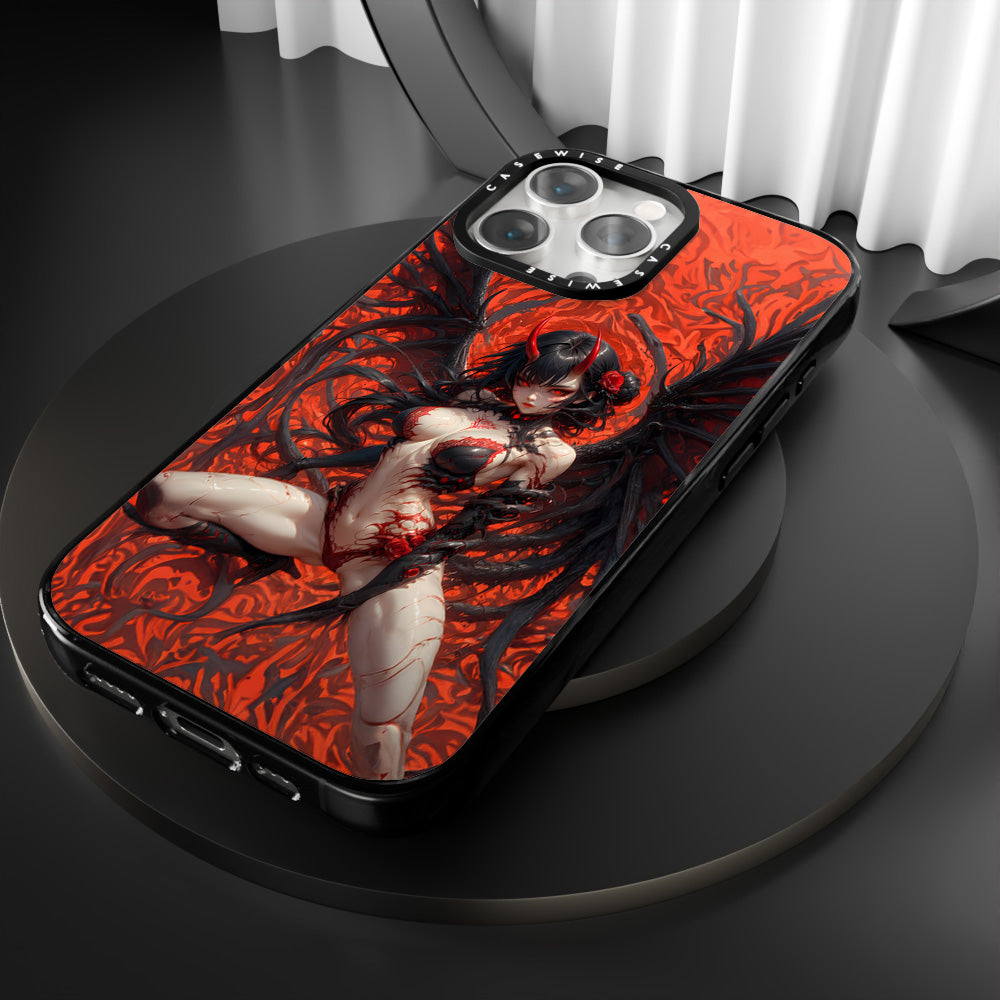 CASEWISE
CASEWISE