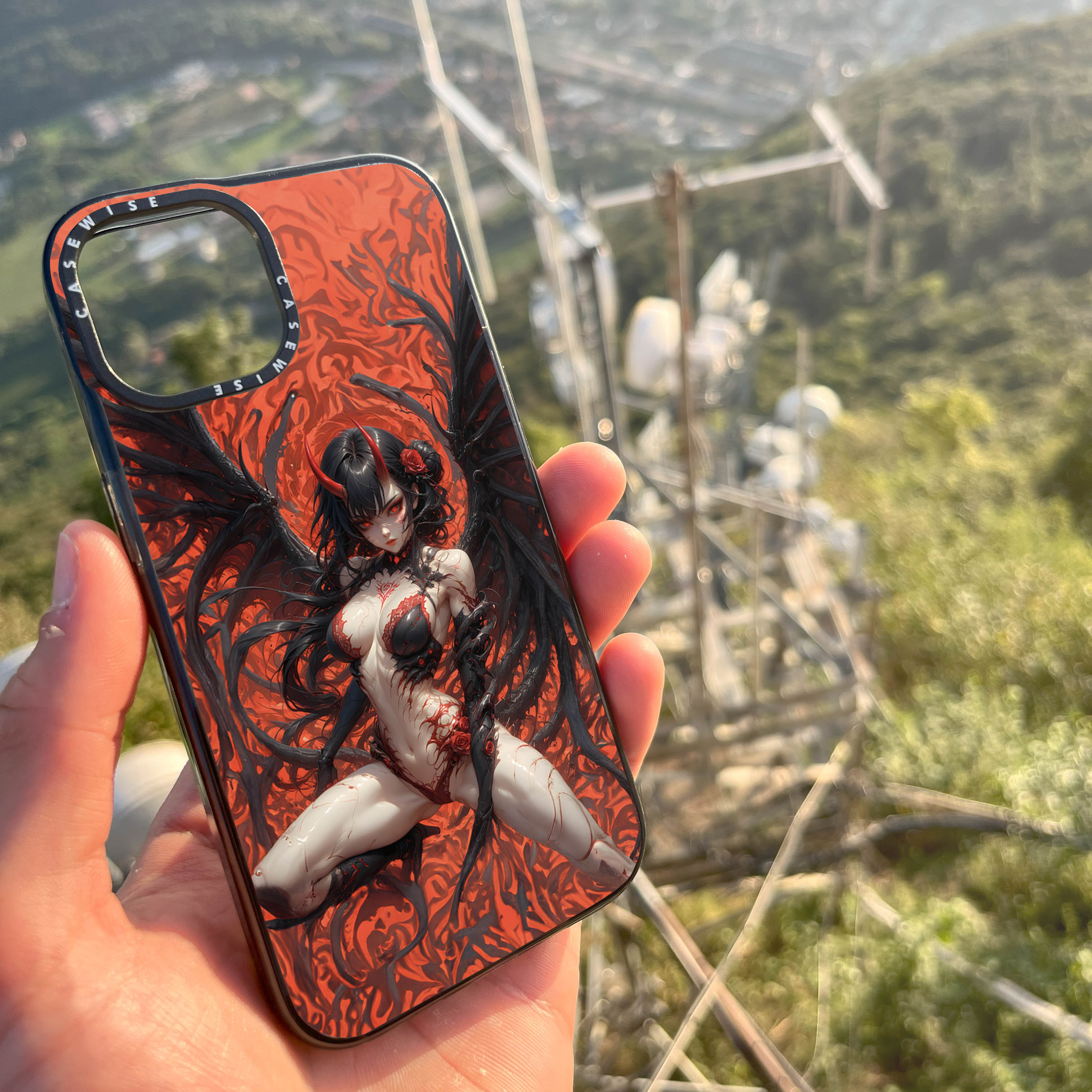 CASEWISE CASEWISE