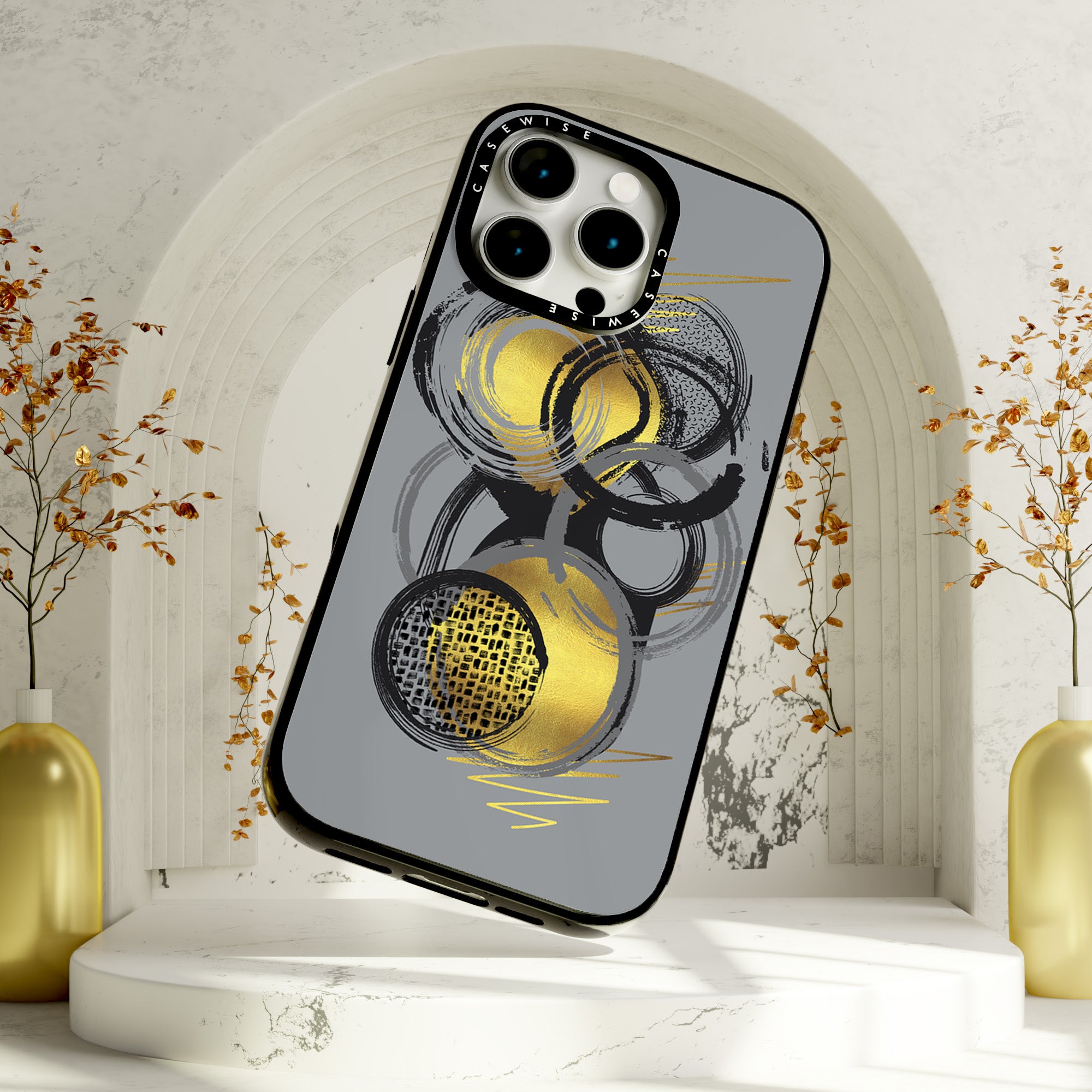 CASEWISE
CASEWISE