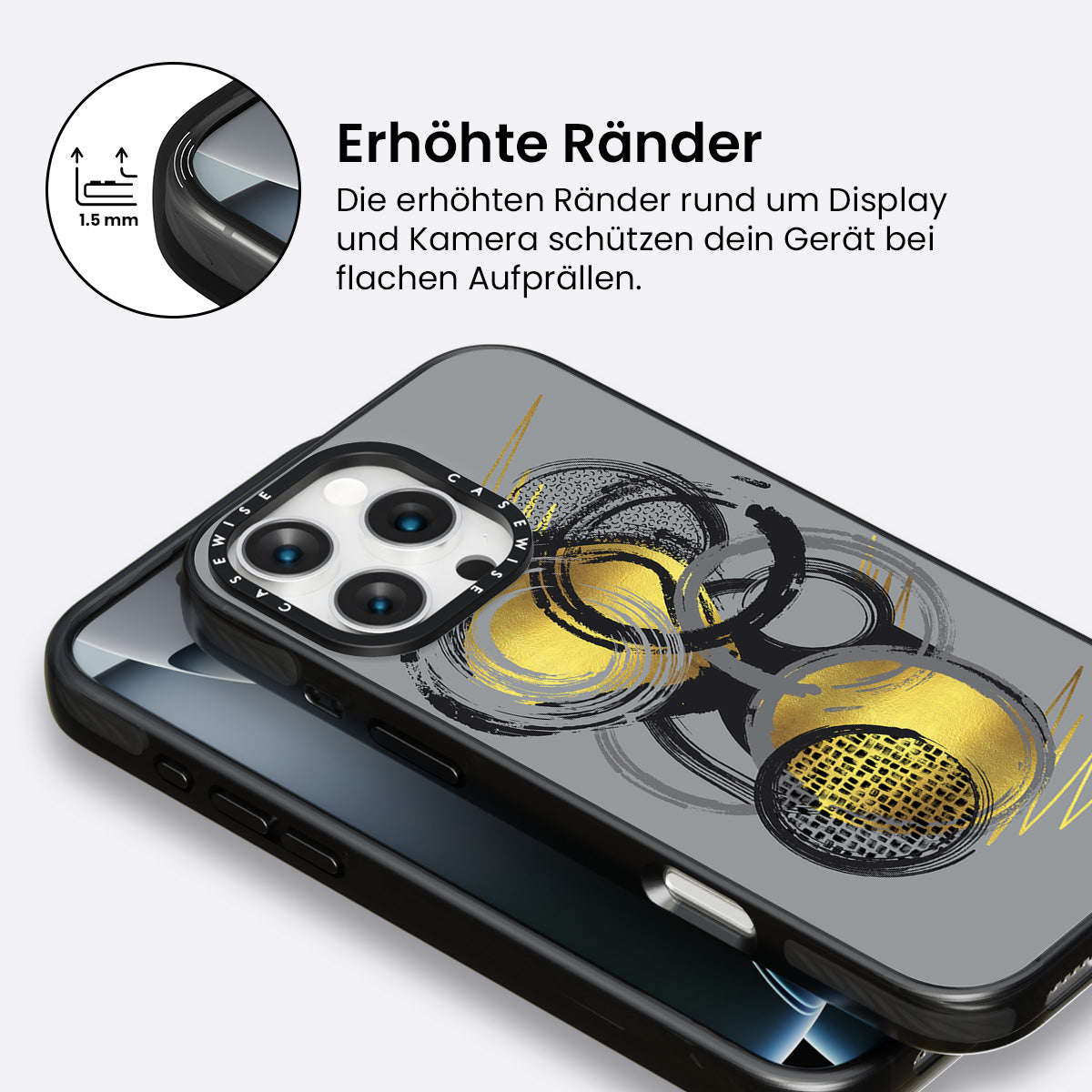 1.5 mm

Erhöhte Ränder

Die erhöhten Ränder rund um Display und Kamera schützen dein Gerät bei flachen Aufprällen.

CASEWISE CASEWISE