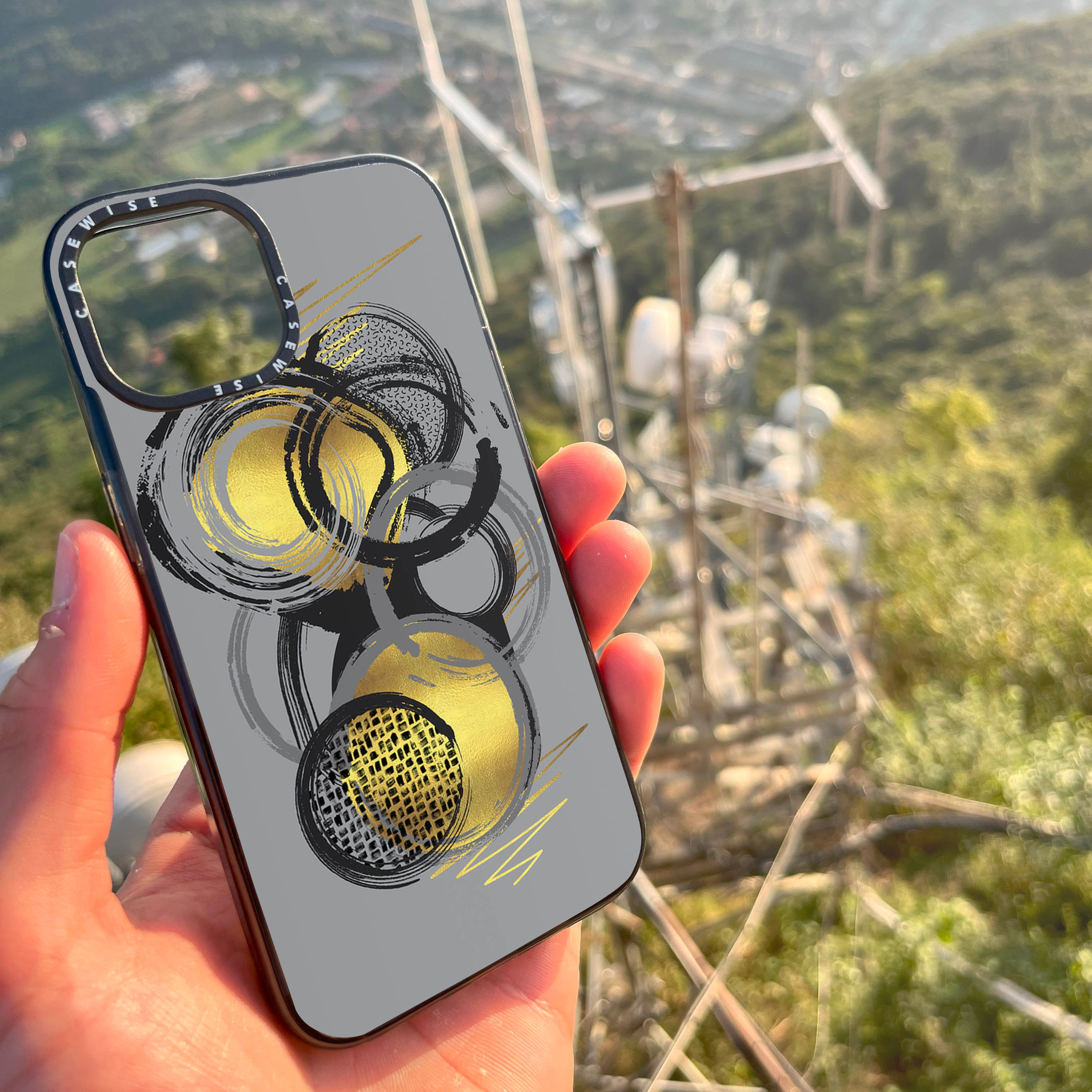 CASEWISE CASEWISE