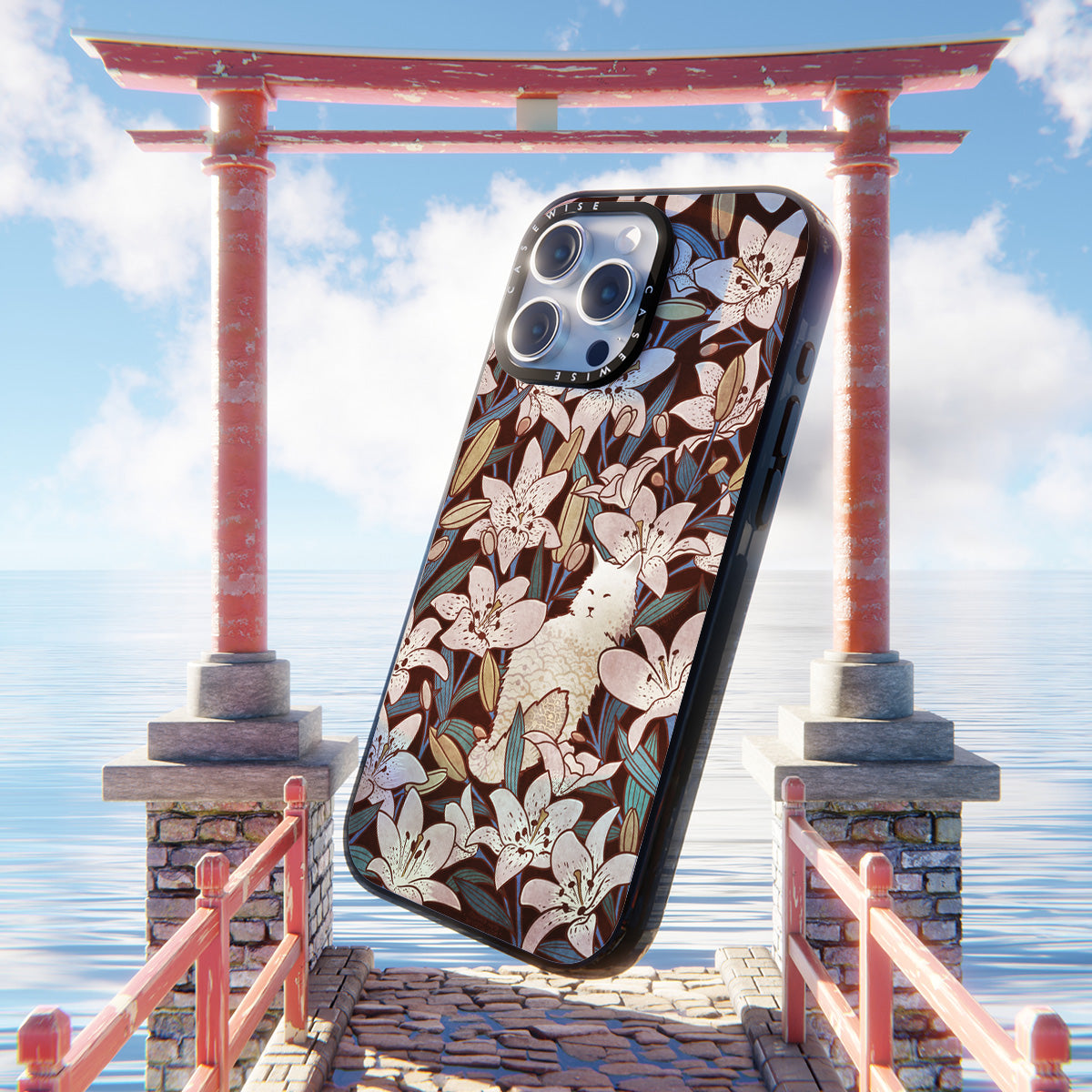 CASEWISE CASEWISE