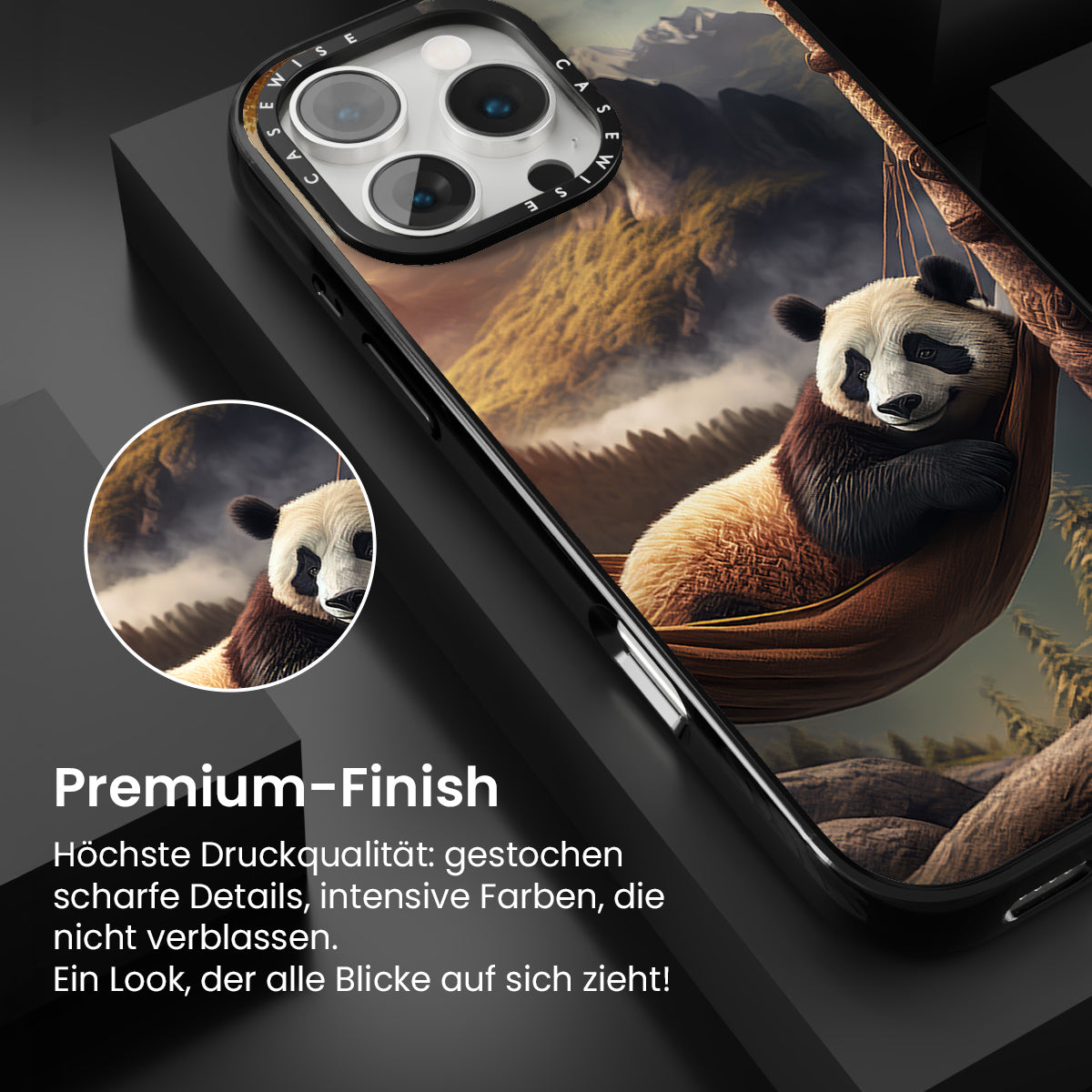 CASEWISE CASEWISE

Premium-Finish

Höchste Druckqualität: gestochen scharfe Details, intensive Farben, die nicht verblassen.
Ein Look, der alle Blicke auf sich zieht!