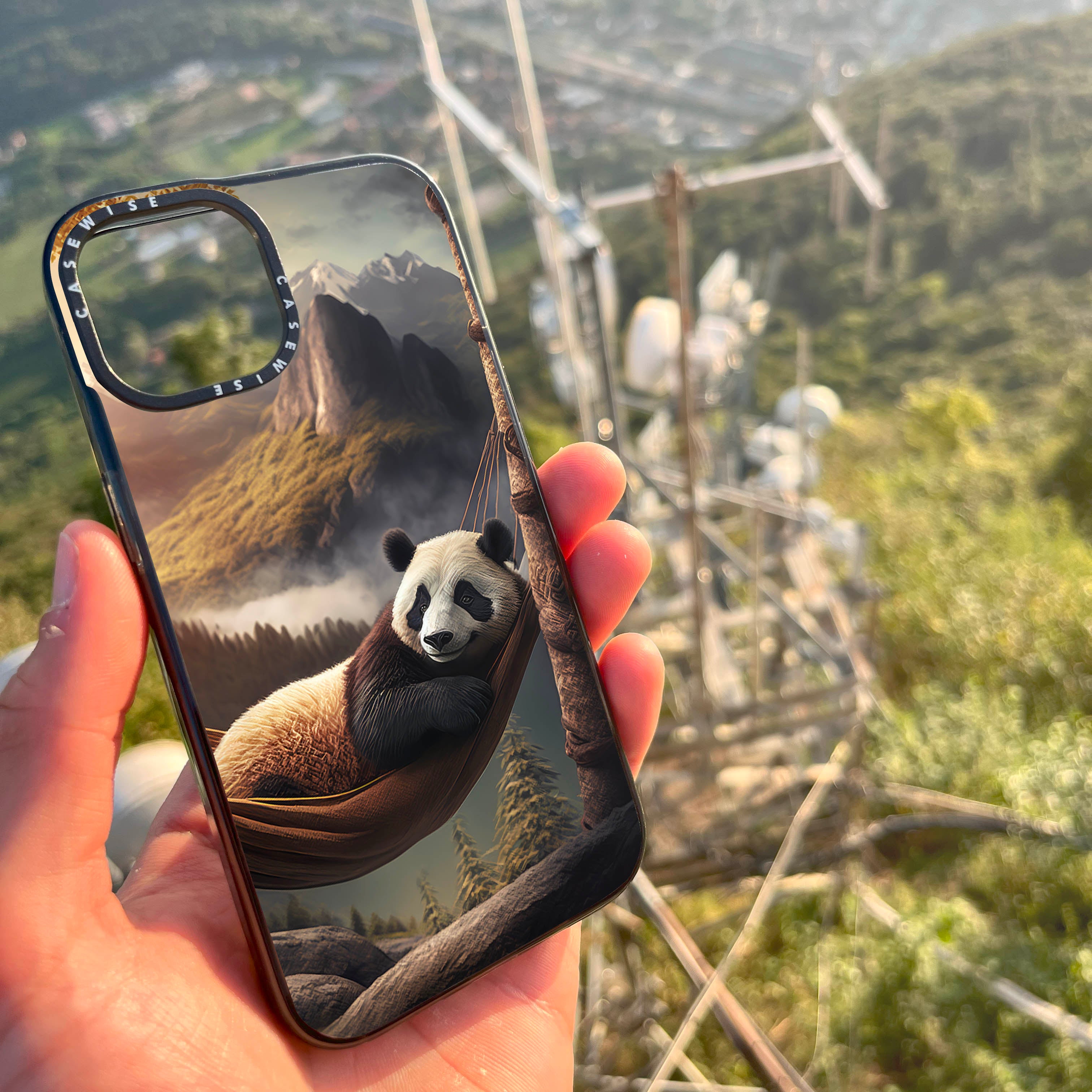 CASEWISE CASEWISE