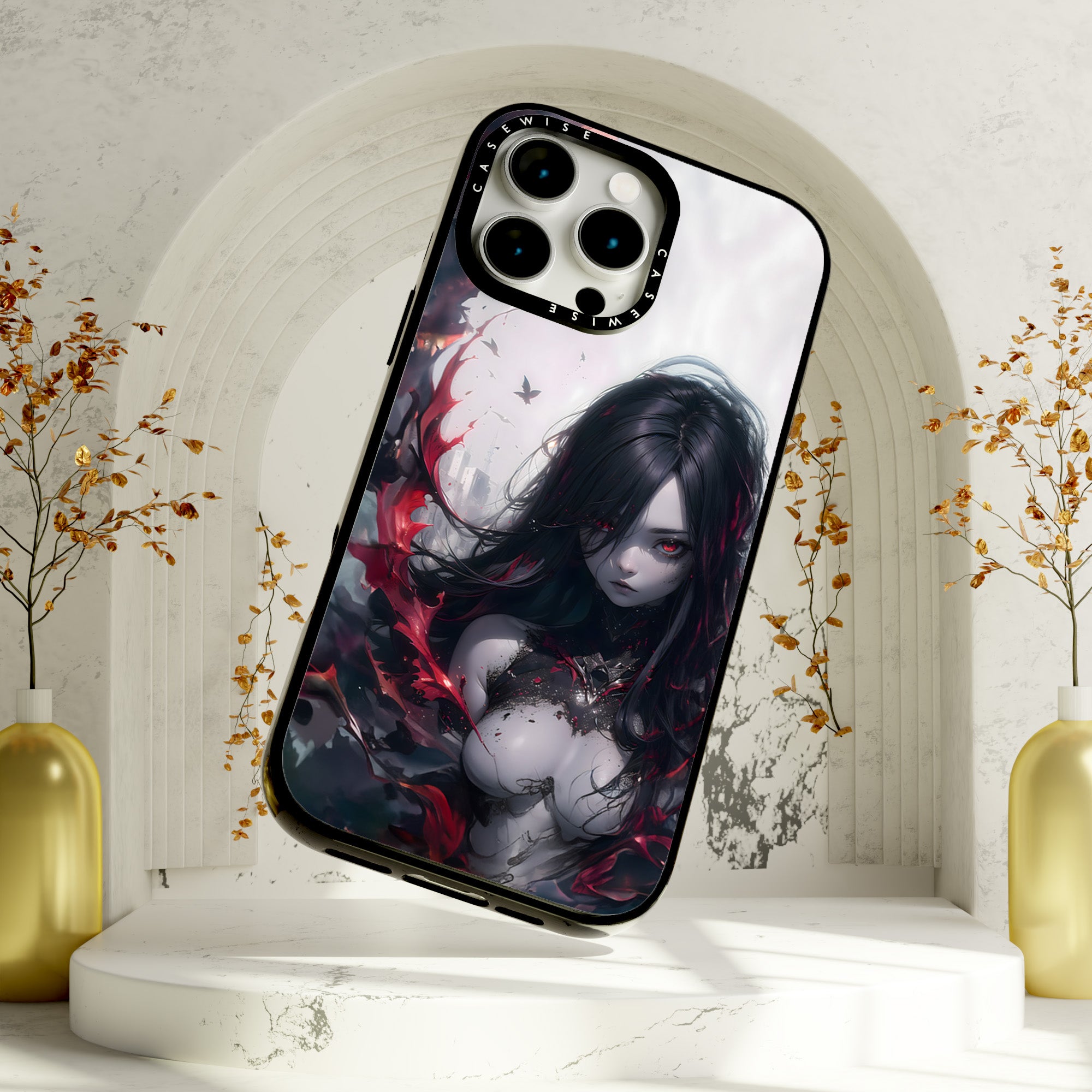 CASEWISE
CASEWISE