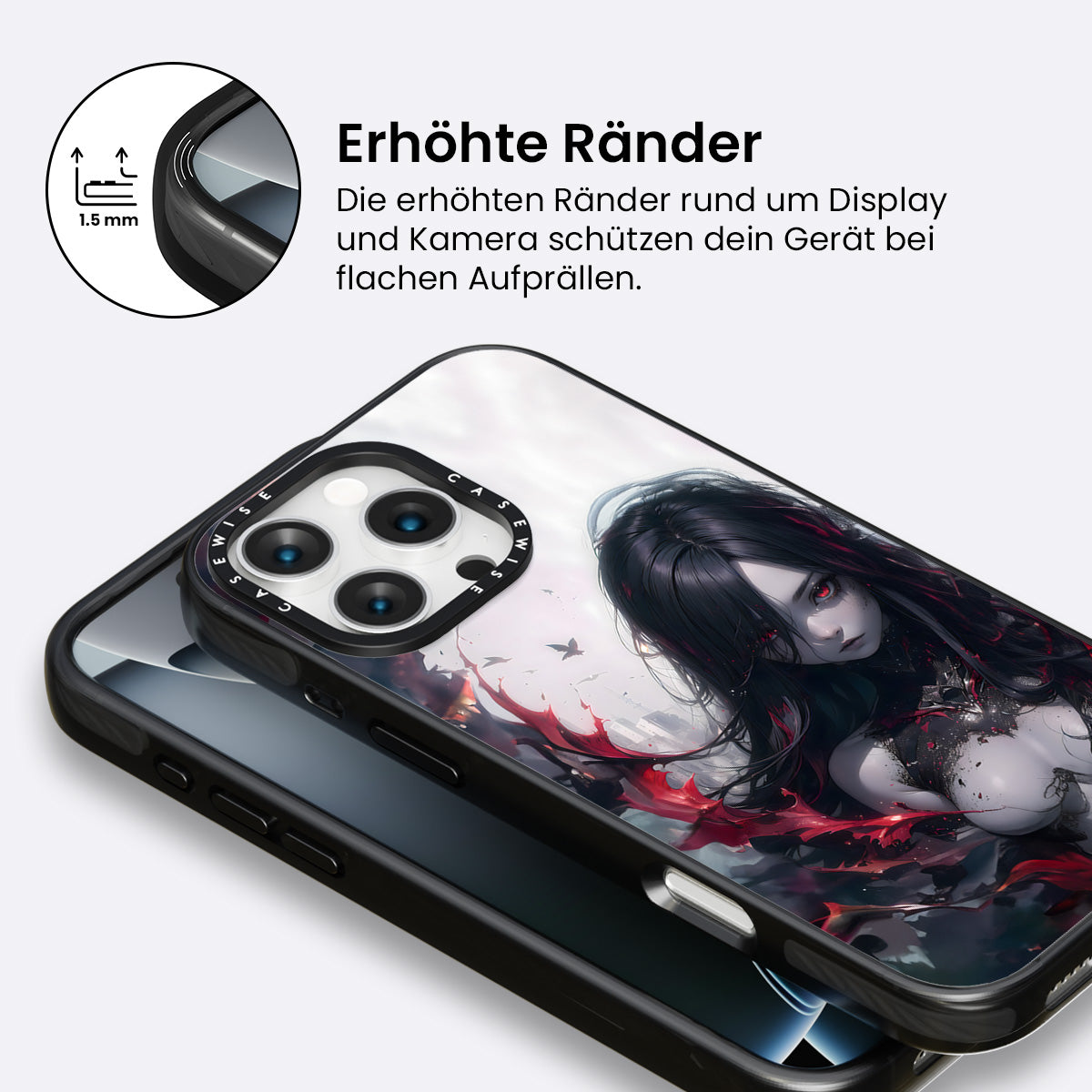 1.5 mm

Erhöhte Ränder

Die erhöhten Ränder rund um Display und Kamera schützen dein Gerät bei flachen Aufprällen.

CASEWISE CASEWISE