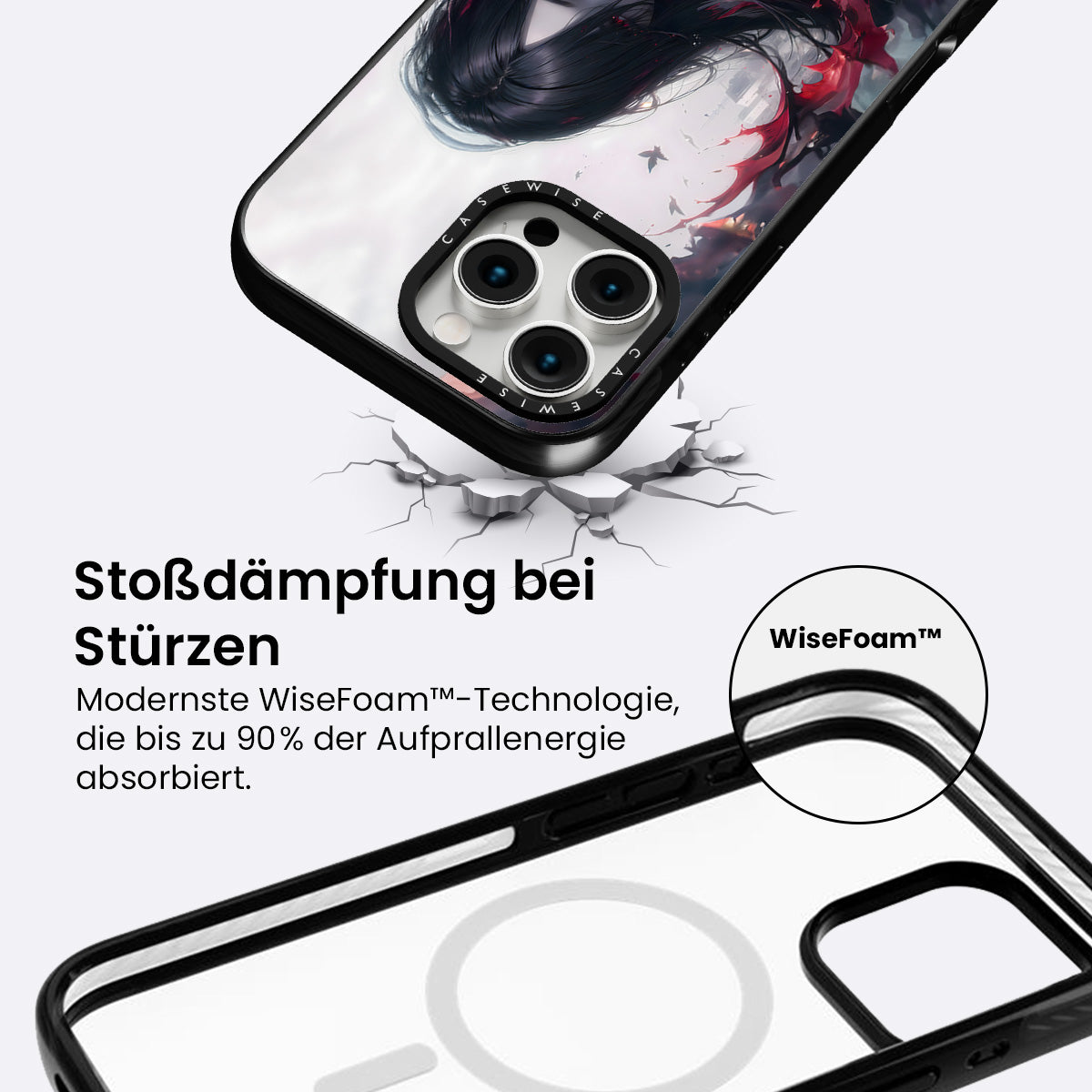 CASEWISE

CASEWISE

Stoßdämpfung bei Stürzen

Modernste WiseFoam™-Technologie, die bis zu 90% der Aufprallenergie absorbiert.

WiseFoam™