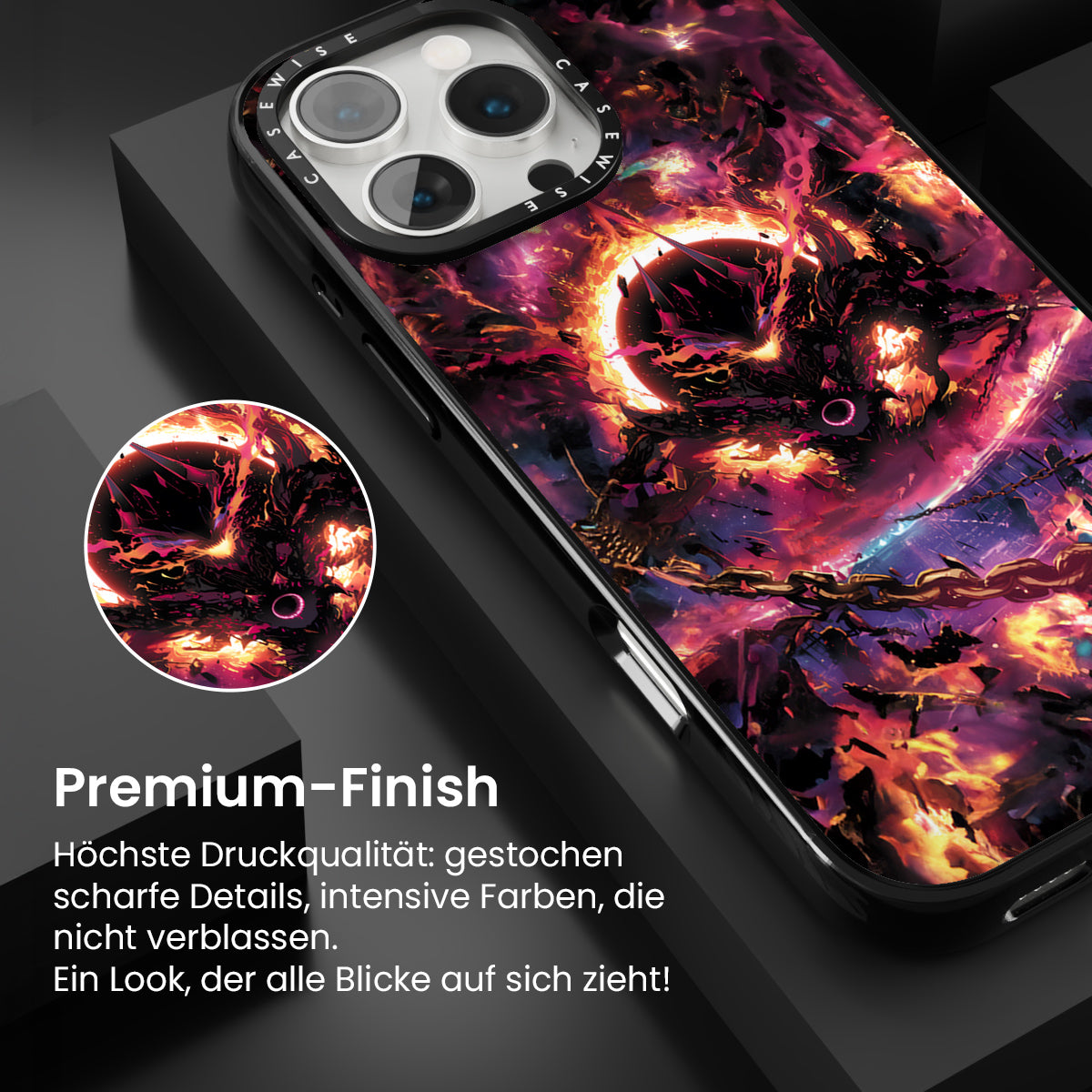 CASEWISE CASEWISE

Premium-Finish

Höchste Druckqualität: gestochen scharfe Details, intensive Farben, die nicht verblassen.
Ein Look, der alle Blicke auf sich zieht!