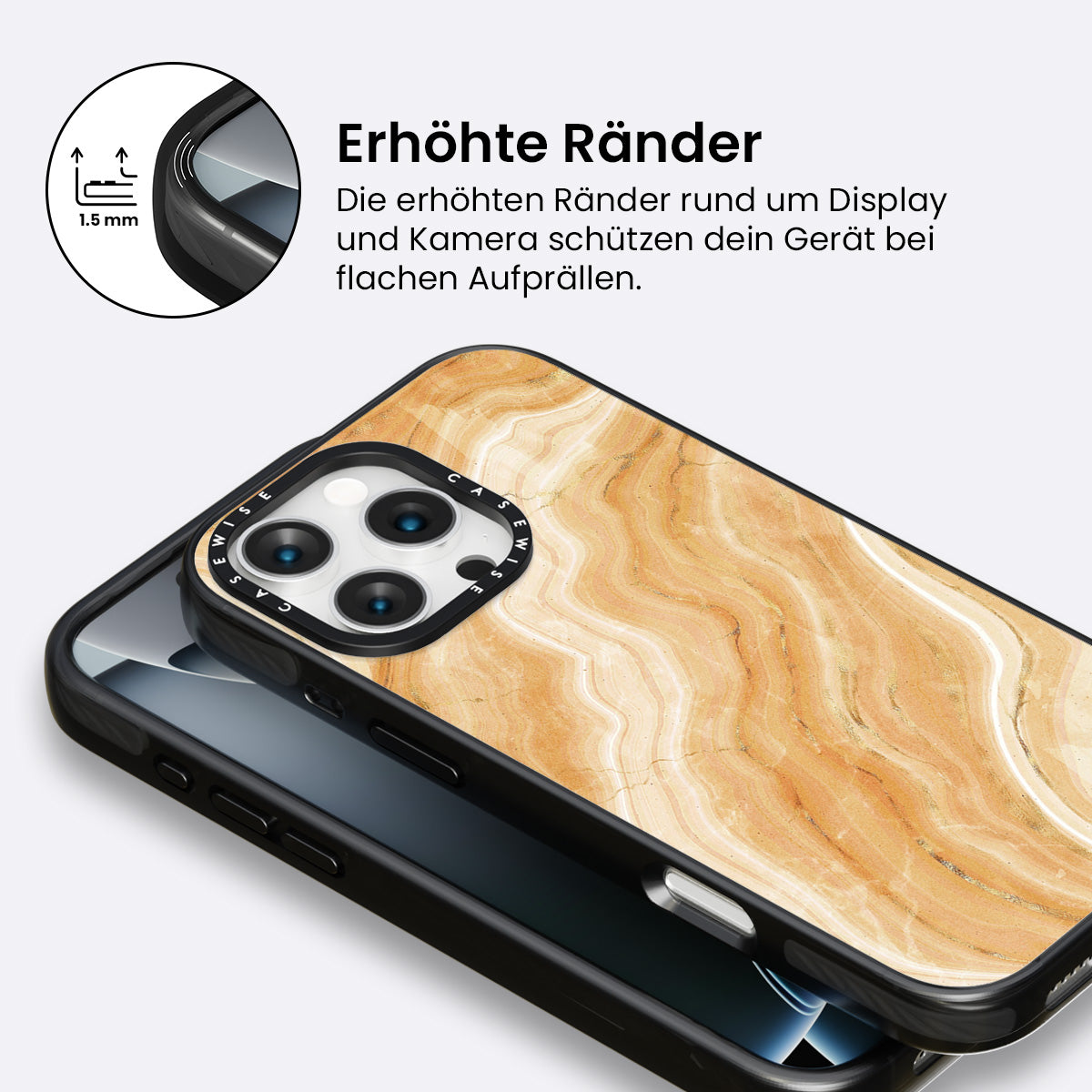 1.5 mm

Erhöhte Ränder

Die erhöhten Ränder rund um Display und Kamera schützen dein Gerät bei flachen Aufprällen.

CASEWISE CASEWISE