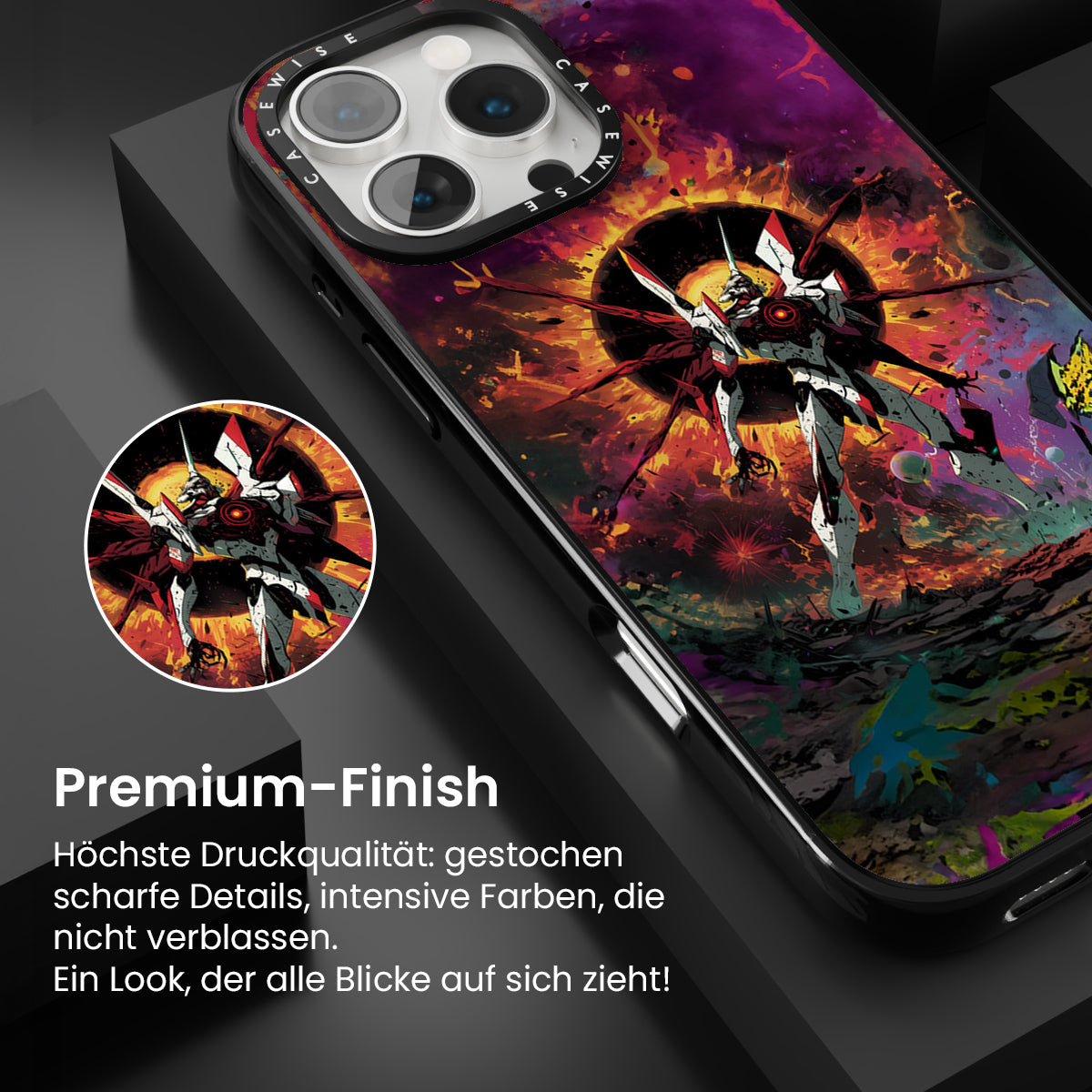 CASEWISE CASEWISE

Premium-Finish

Höchste Druckqualität: gestochen scharfe Details, intensive Farben, die nicht verblassen.
Ein Look, der alle Blicke auf sich zieht!