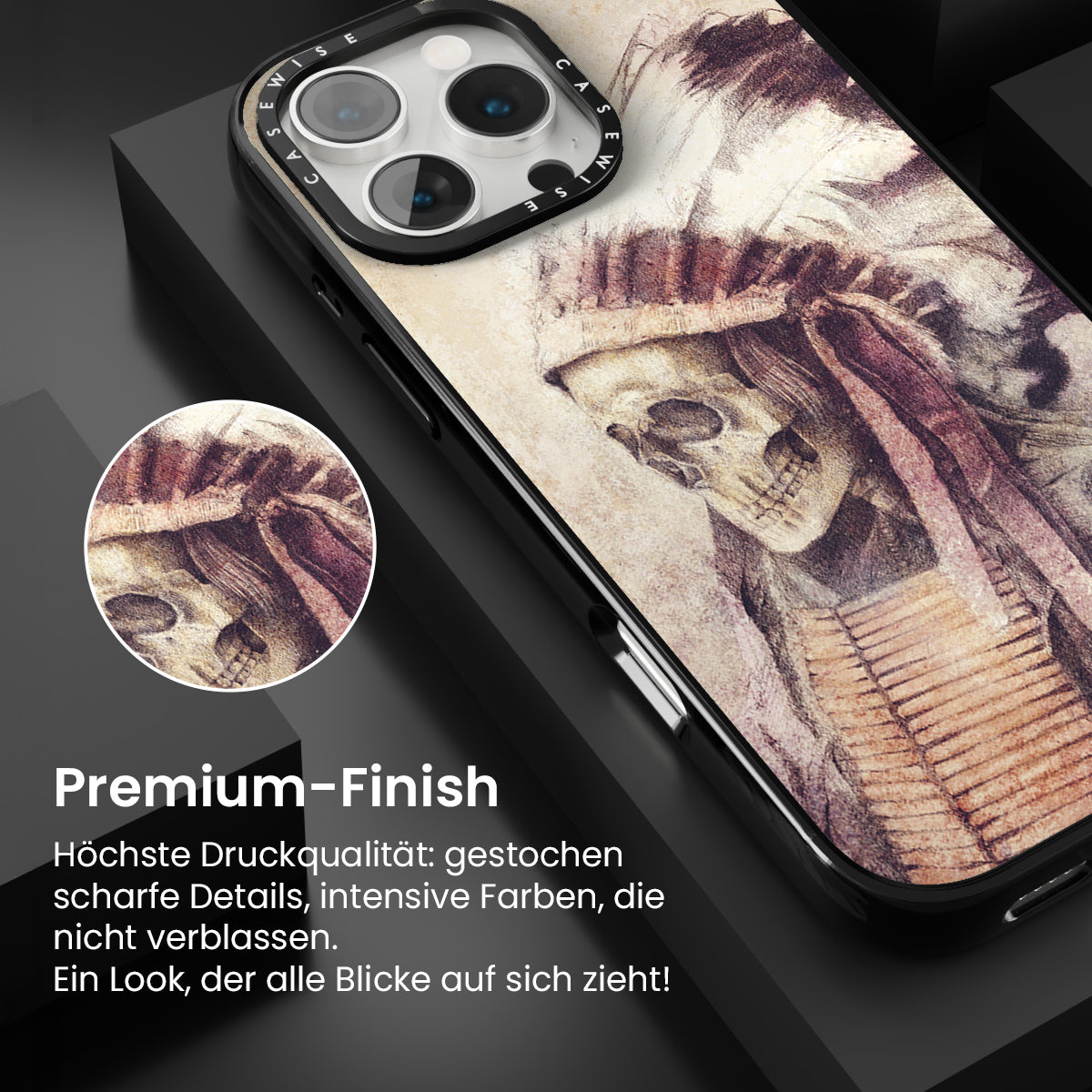 CASEWISE CASEWISE

Premium-Finish

Höchste Druckqualität: gestochen scharfe Details, intensive Farben, die nicht verblassen.
Ein Look, der alle Blicke auf sich zieht!