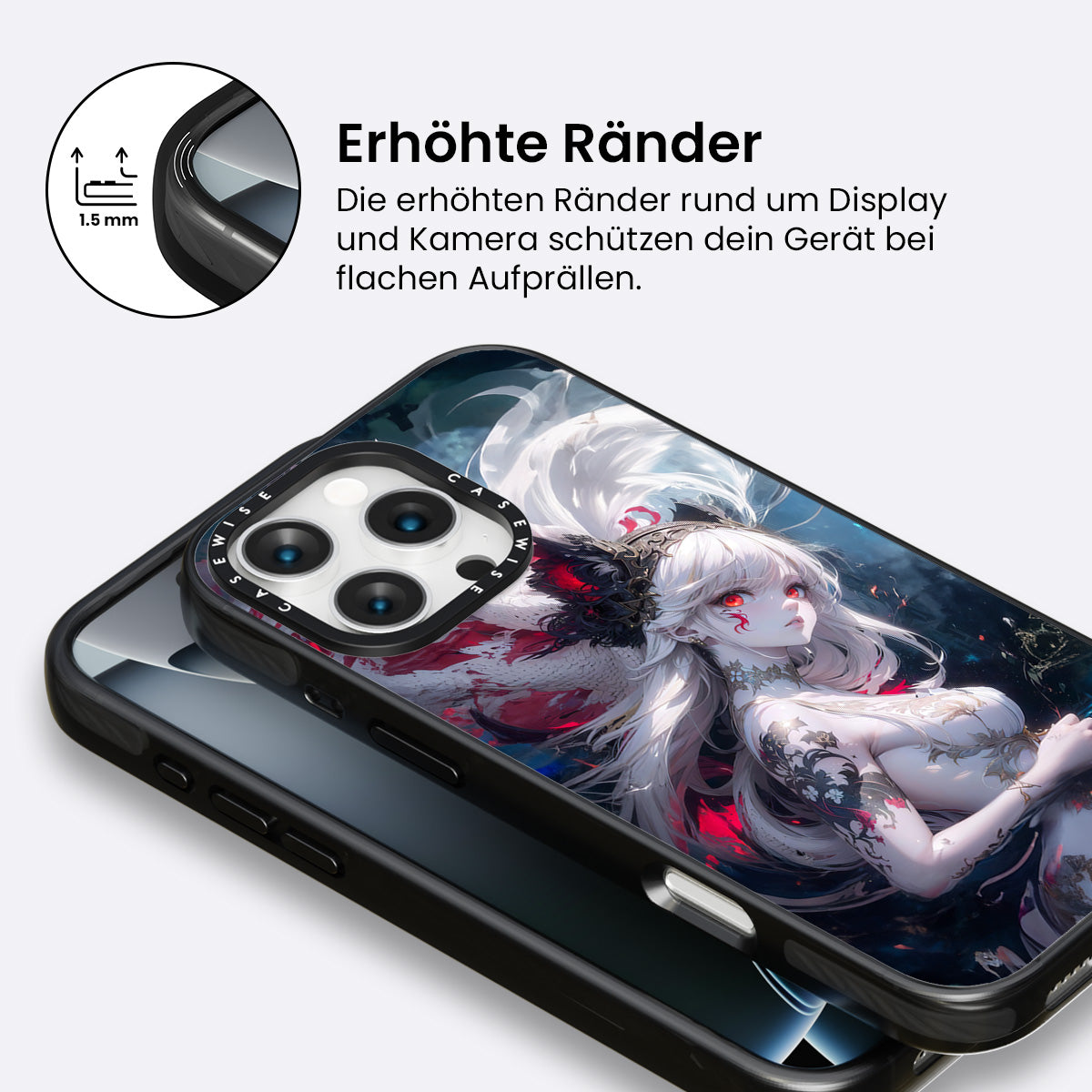 1.5 mm

Erhöhte Ränder

Die erhöhten Ränder rund um Display und Kamera schützen dein Gerät bei flachen Aufprällen.

CASEWISE CASEWISE